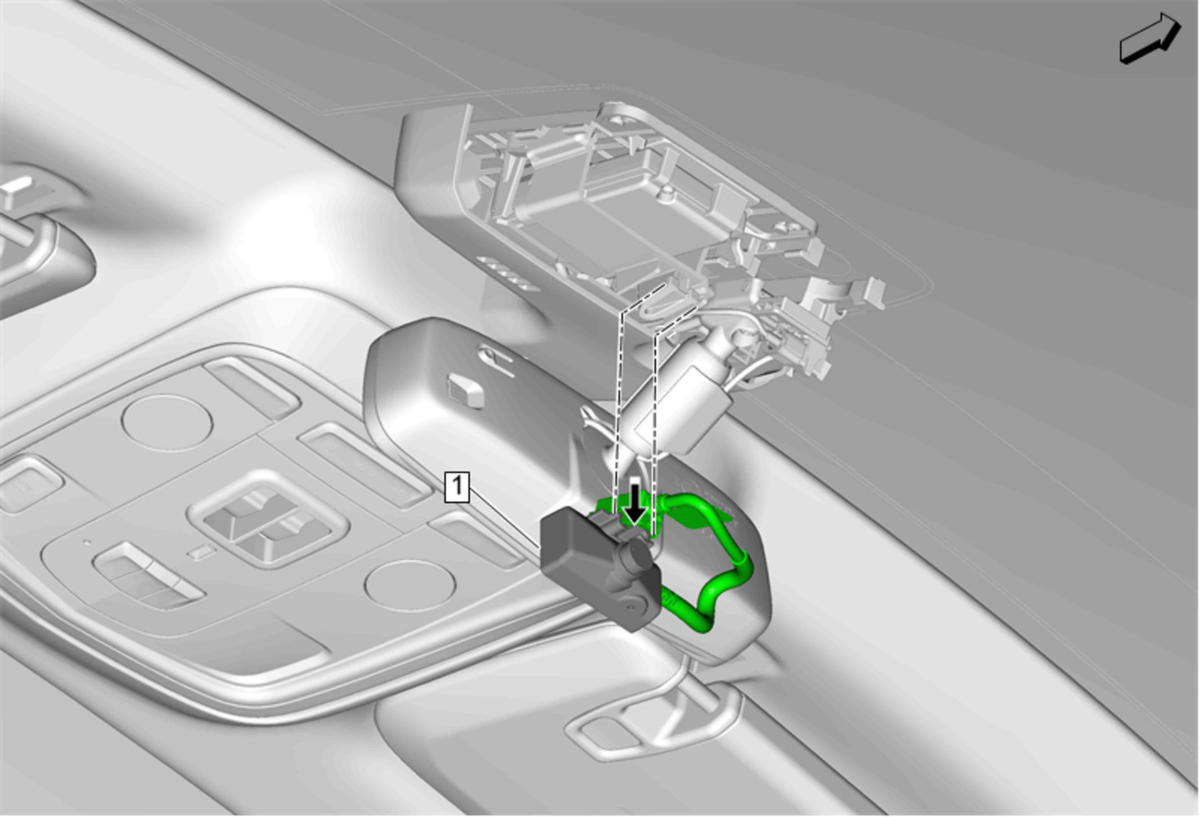 1