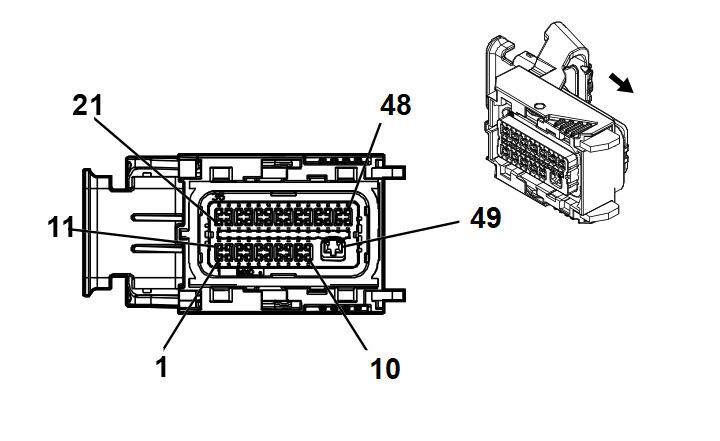 21
48
11
49
1
10