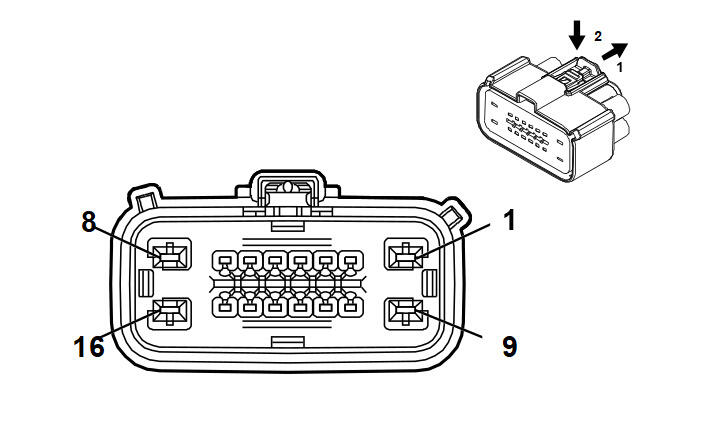 2
1
8
1
16
9