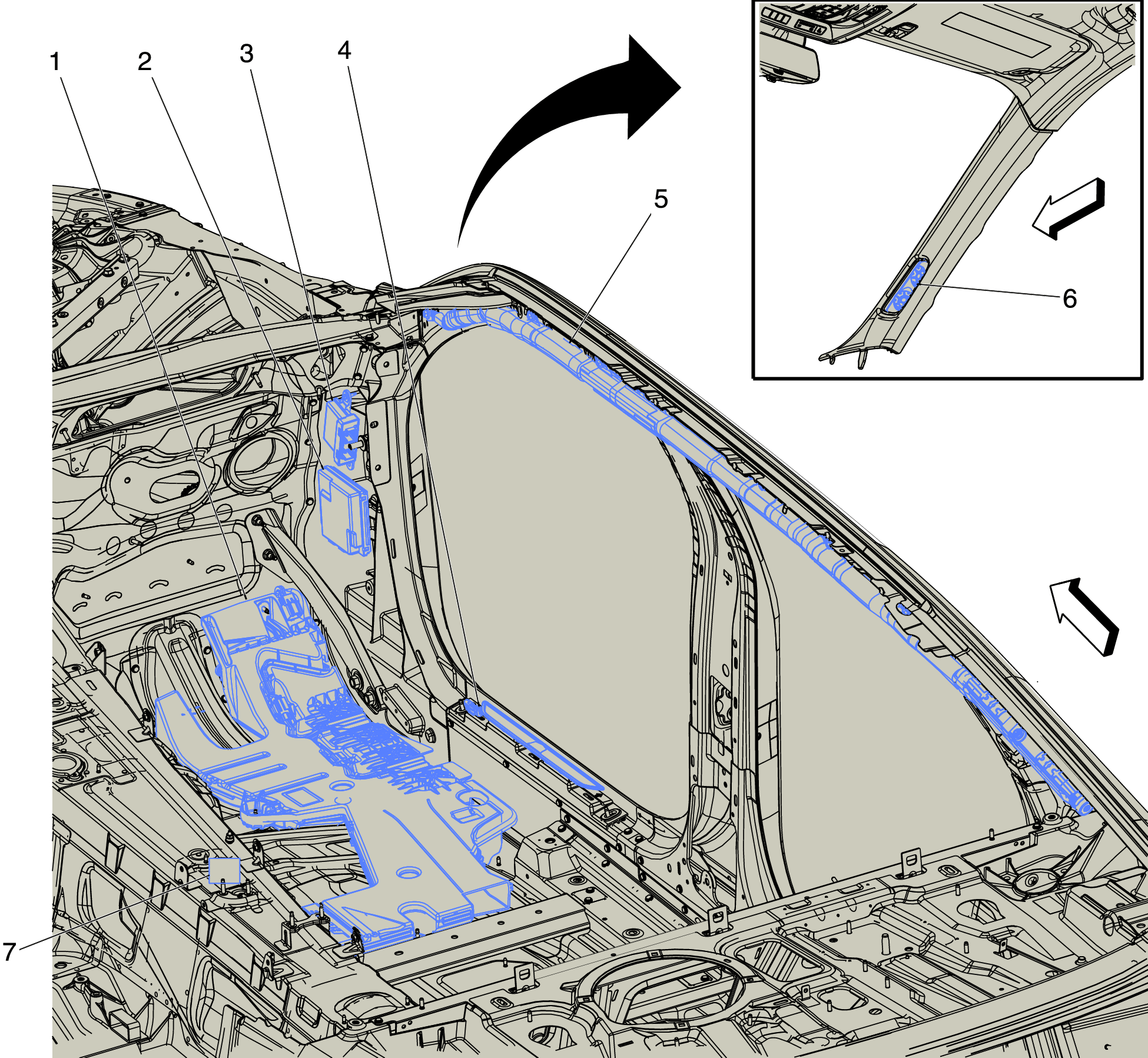 1
2
3
4
5
6
7