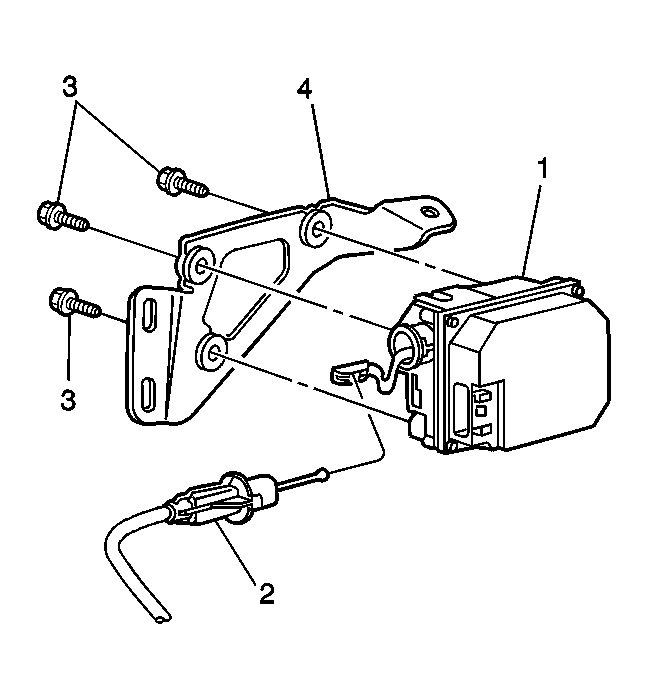 3
4
1
3
2