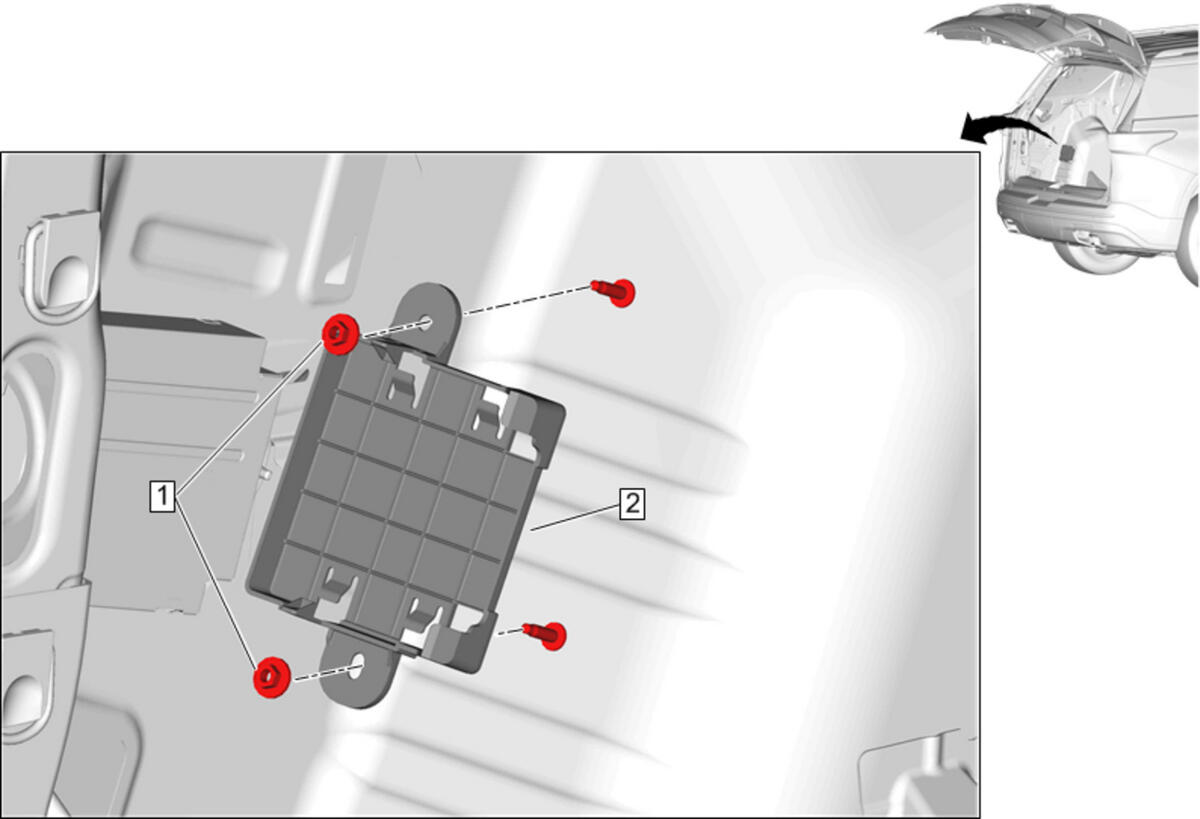 1
2