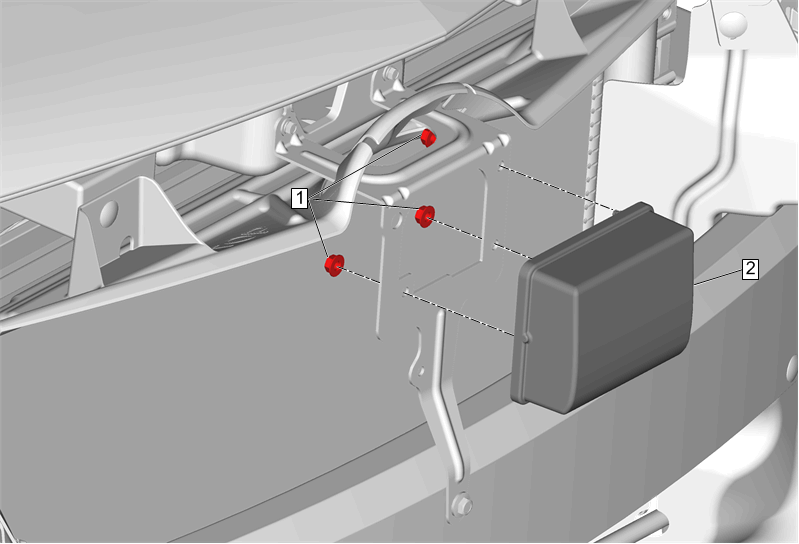 1
2