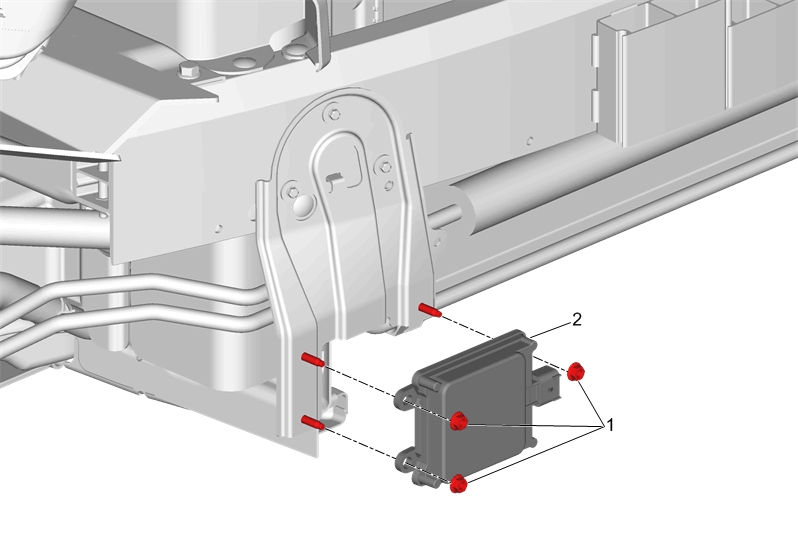 2

1