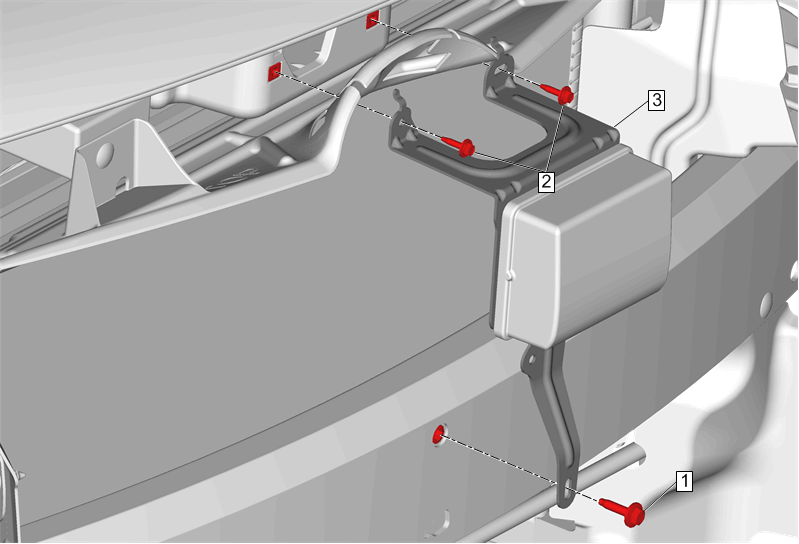 3
2
1