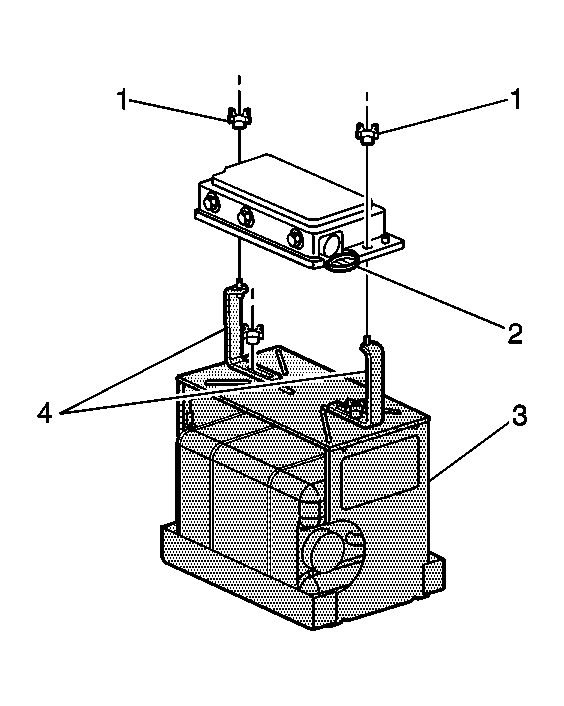 1
1
2
4
3