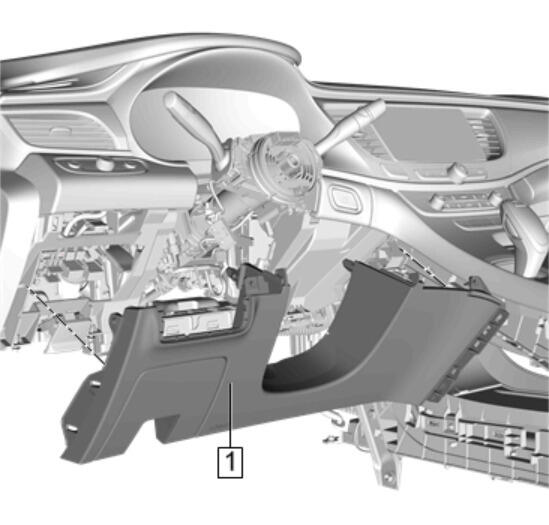 1