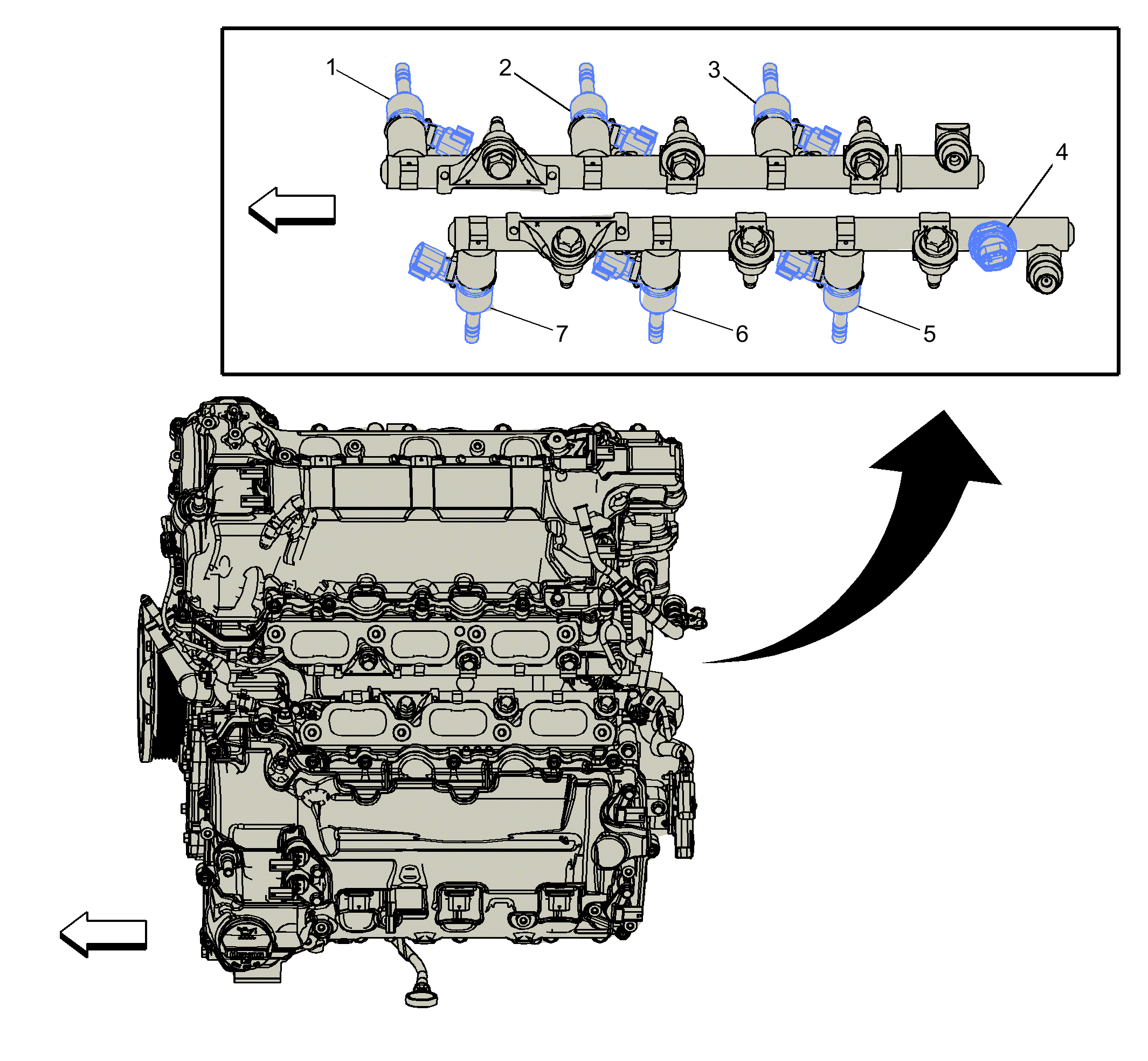 1
2
3
4
7
6
5