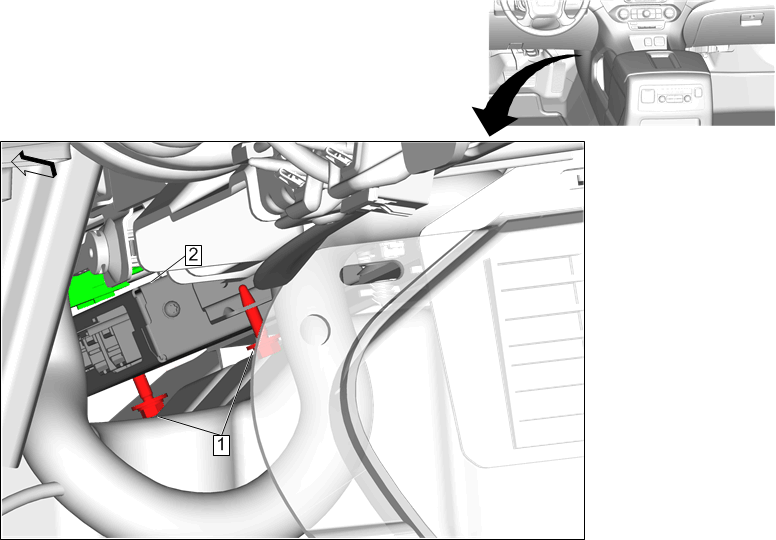 2

1