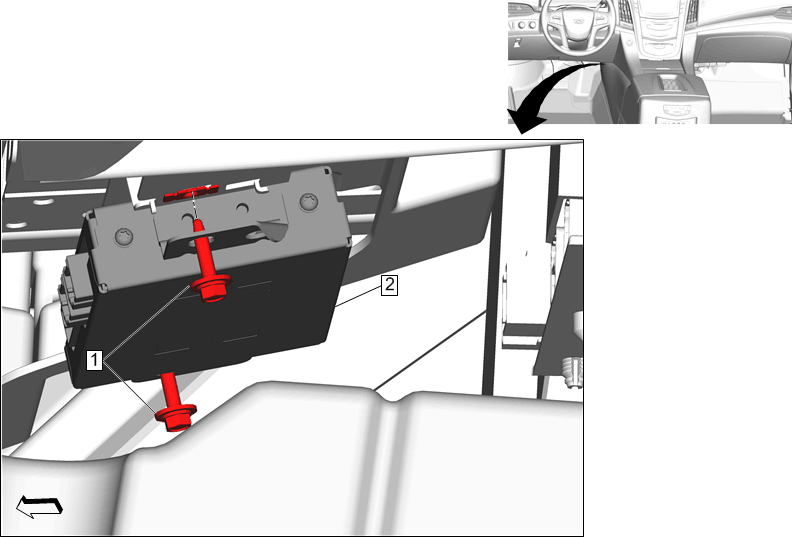 2
1