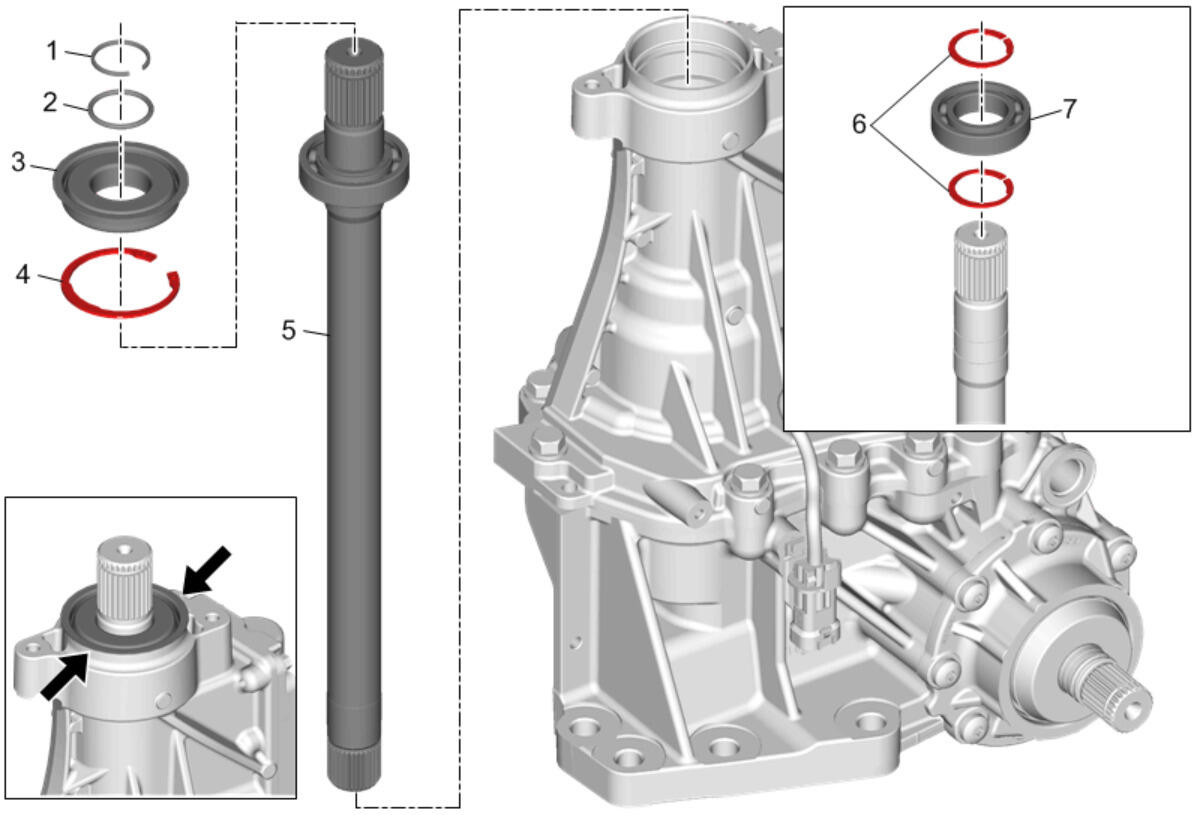 1
2
3
4
5
6
7