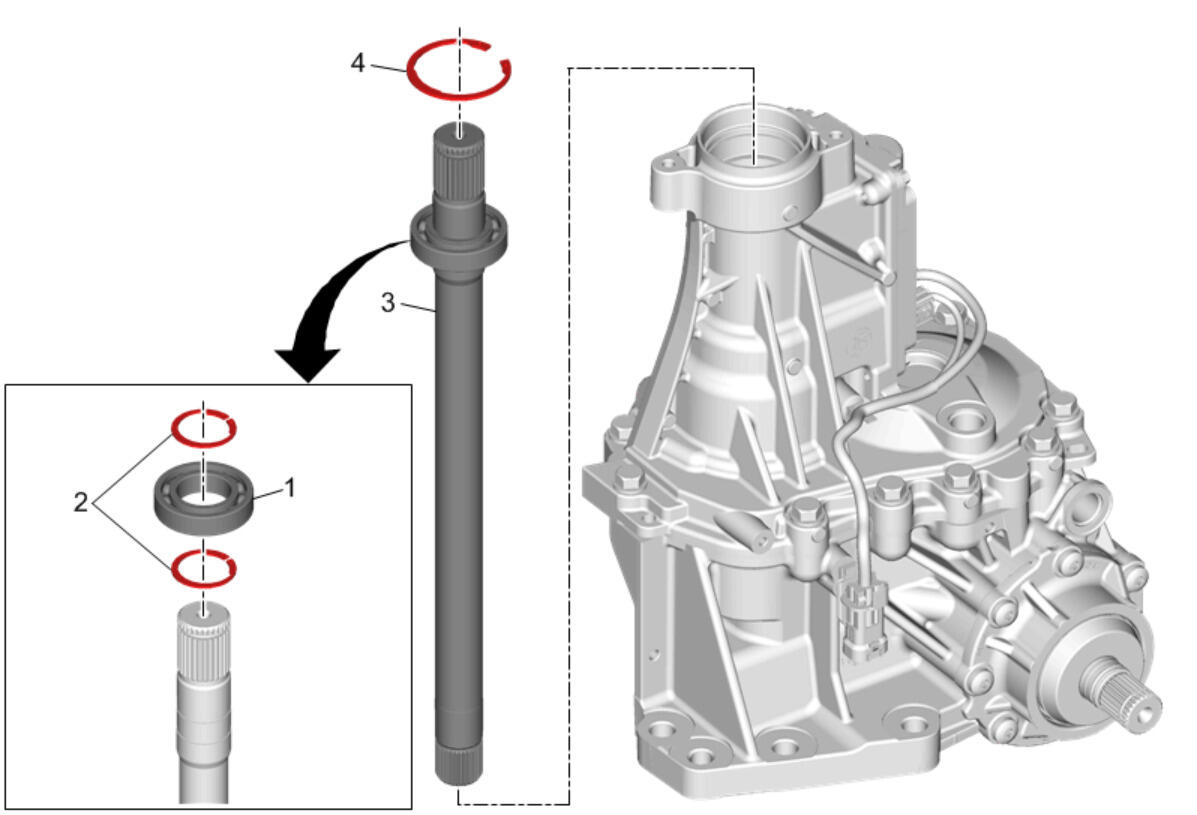 4
3
2
1