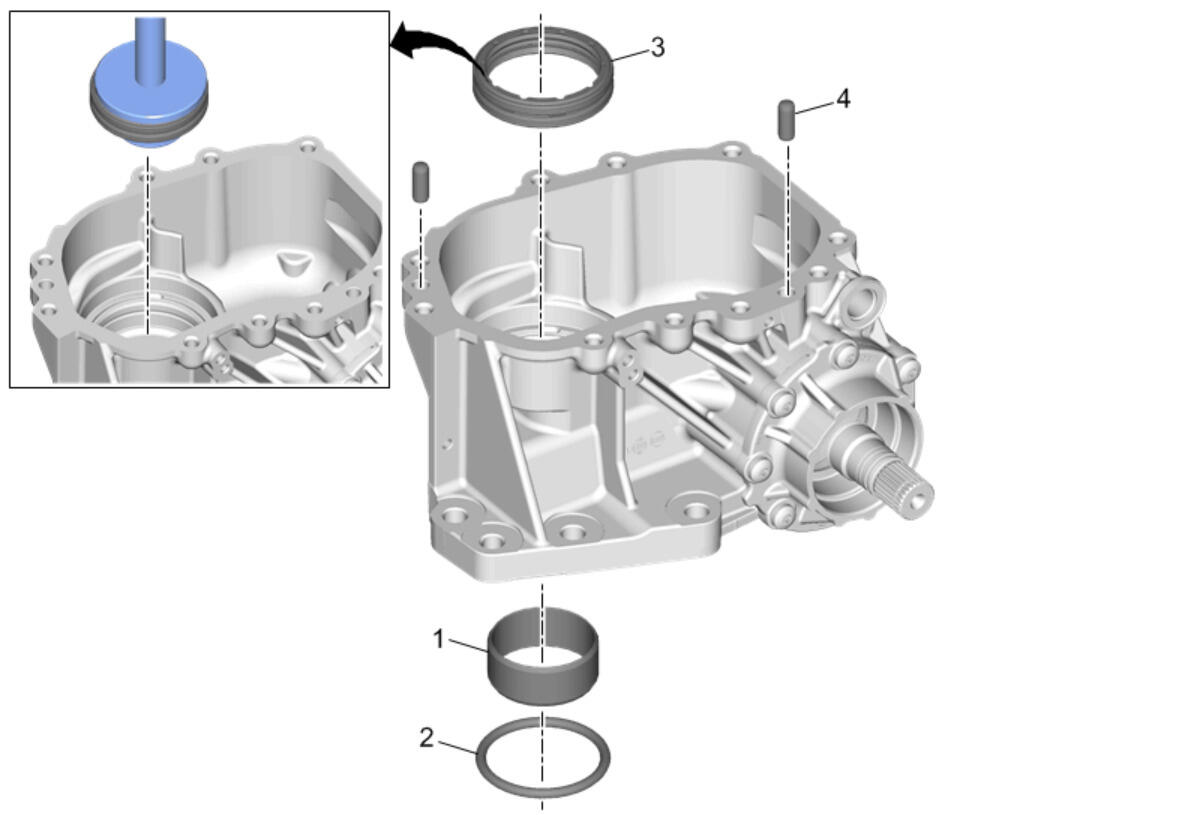 3
4
1
2