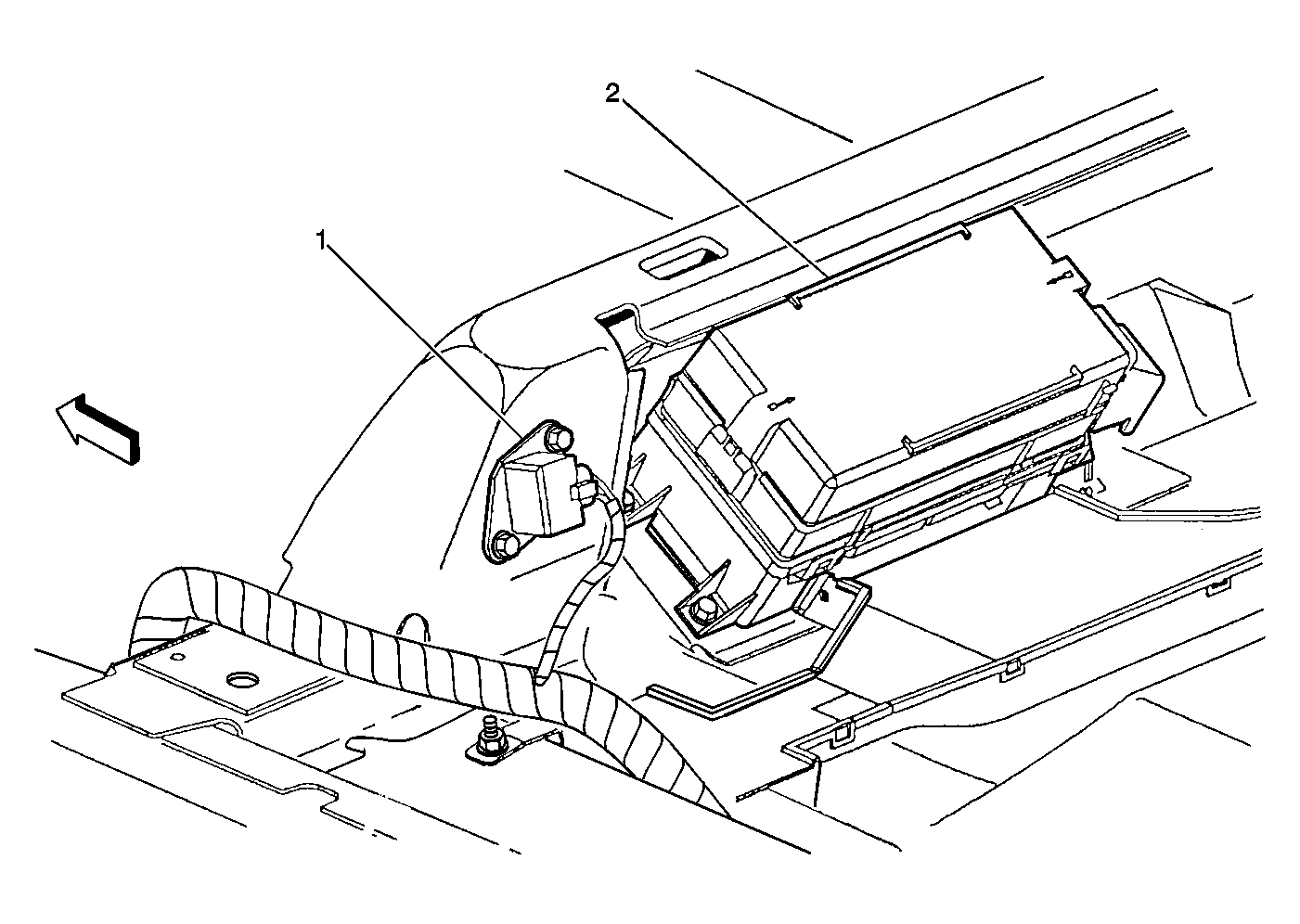 2
1