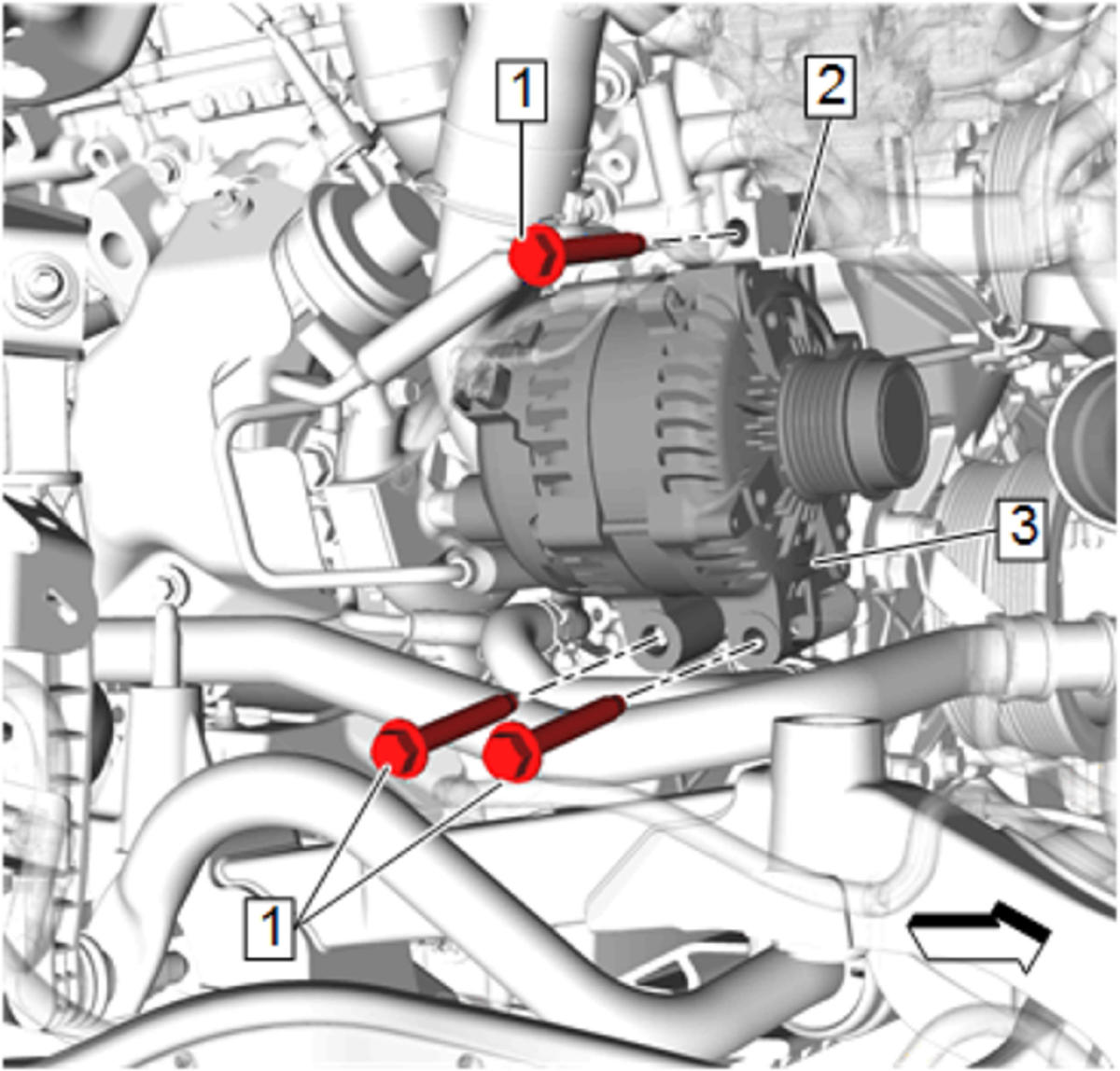 1
2
3
1