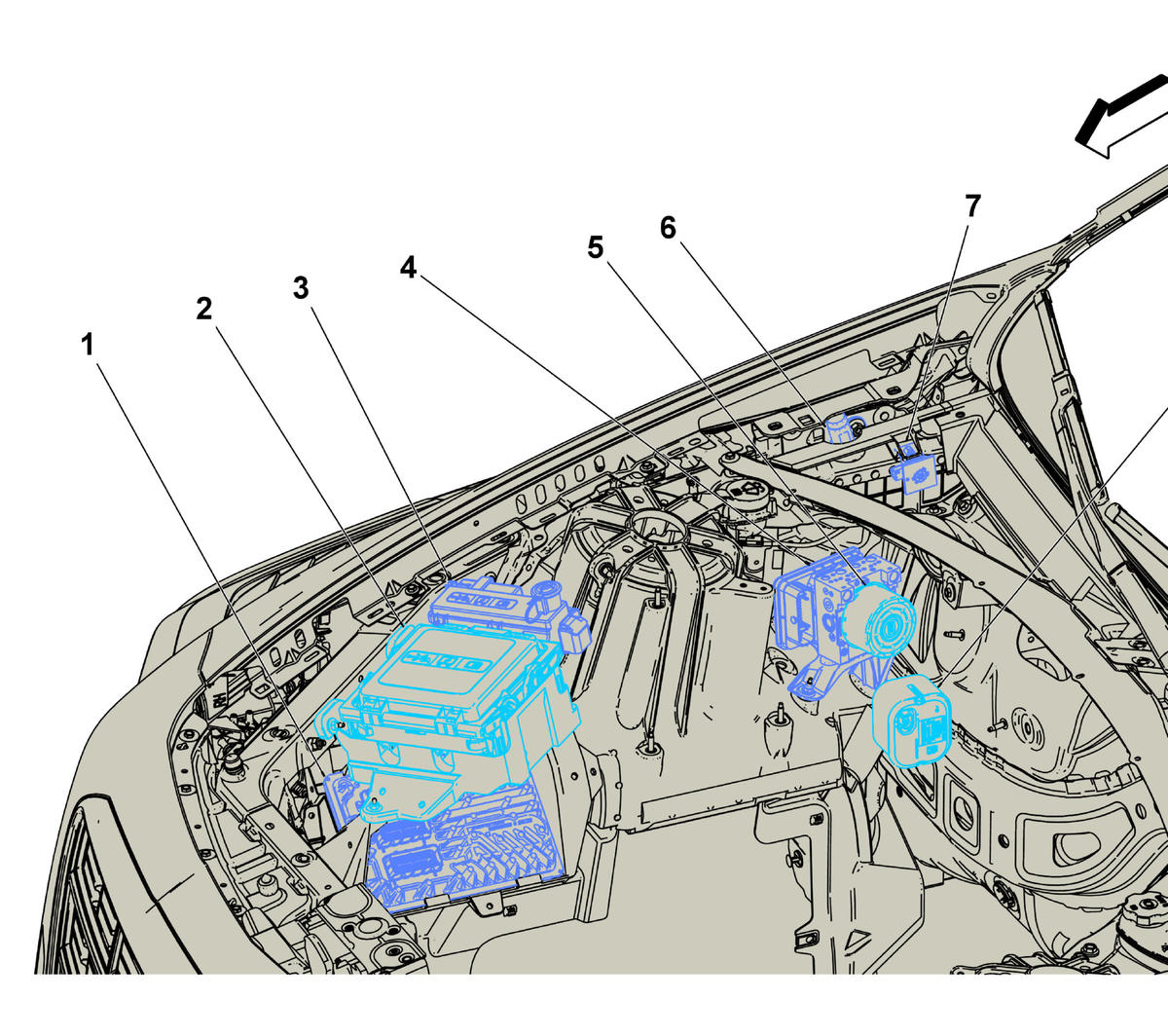 1
2
3
4
5
6
7