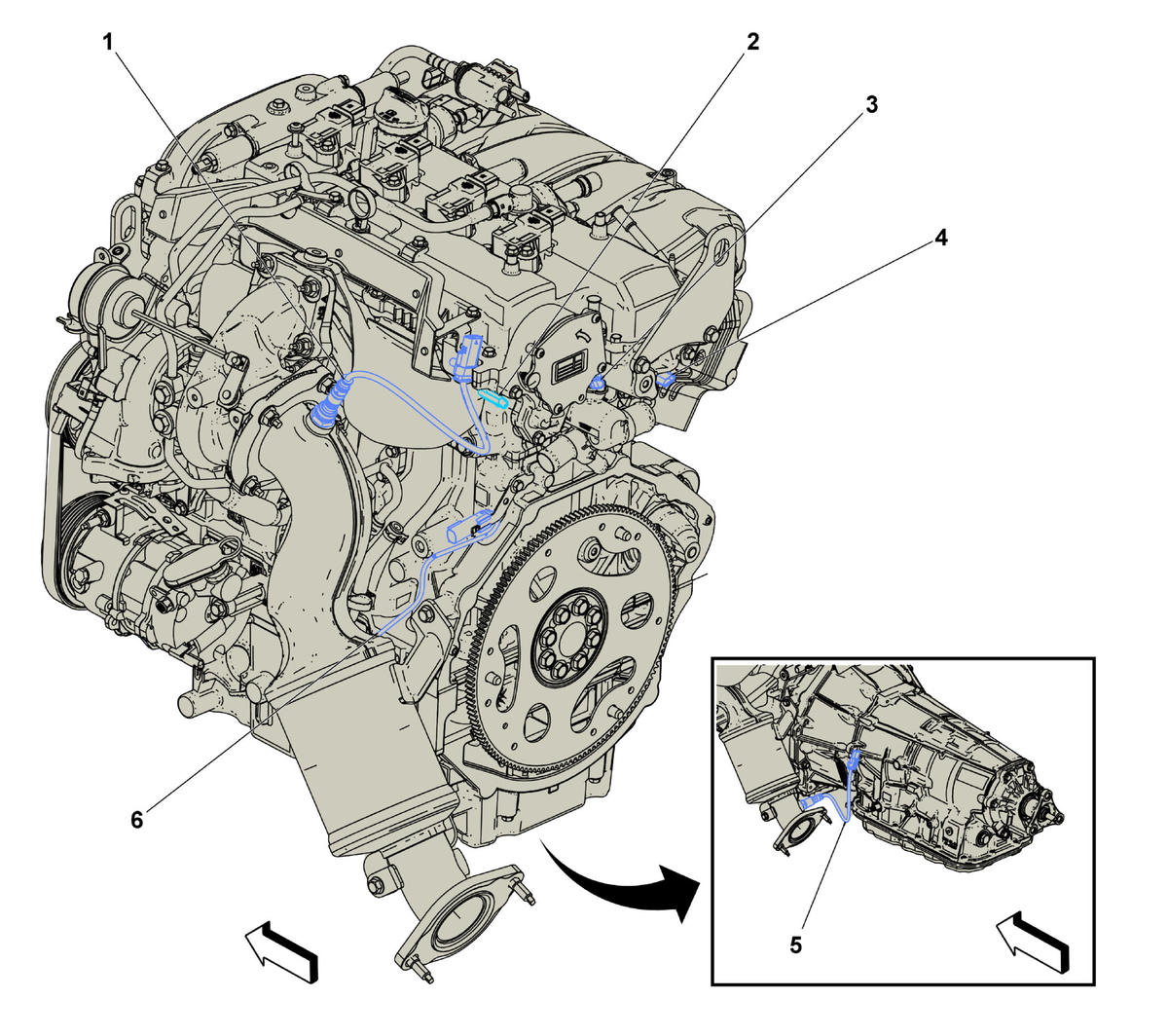 1
2
3
4
6
5