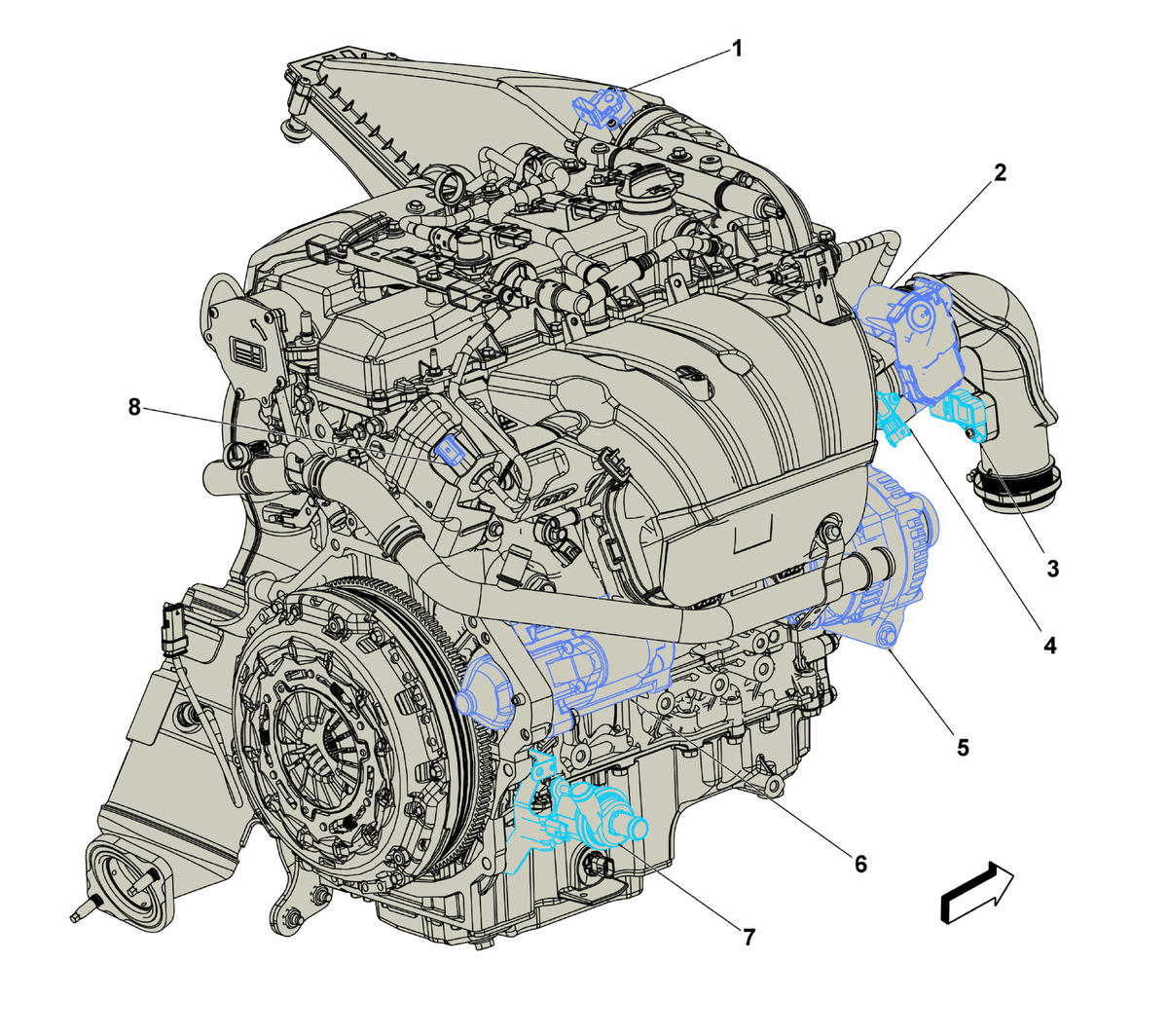 1
2
8
3
4
5
6
7