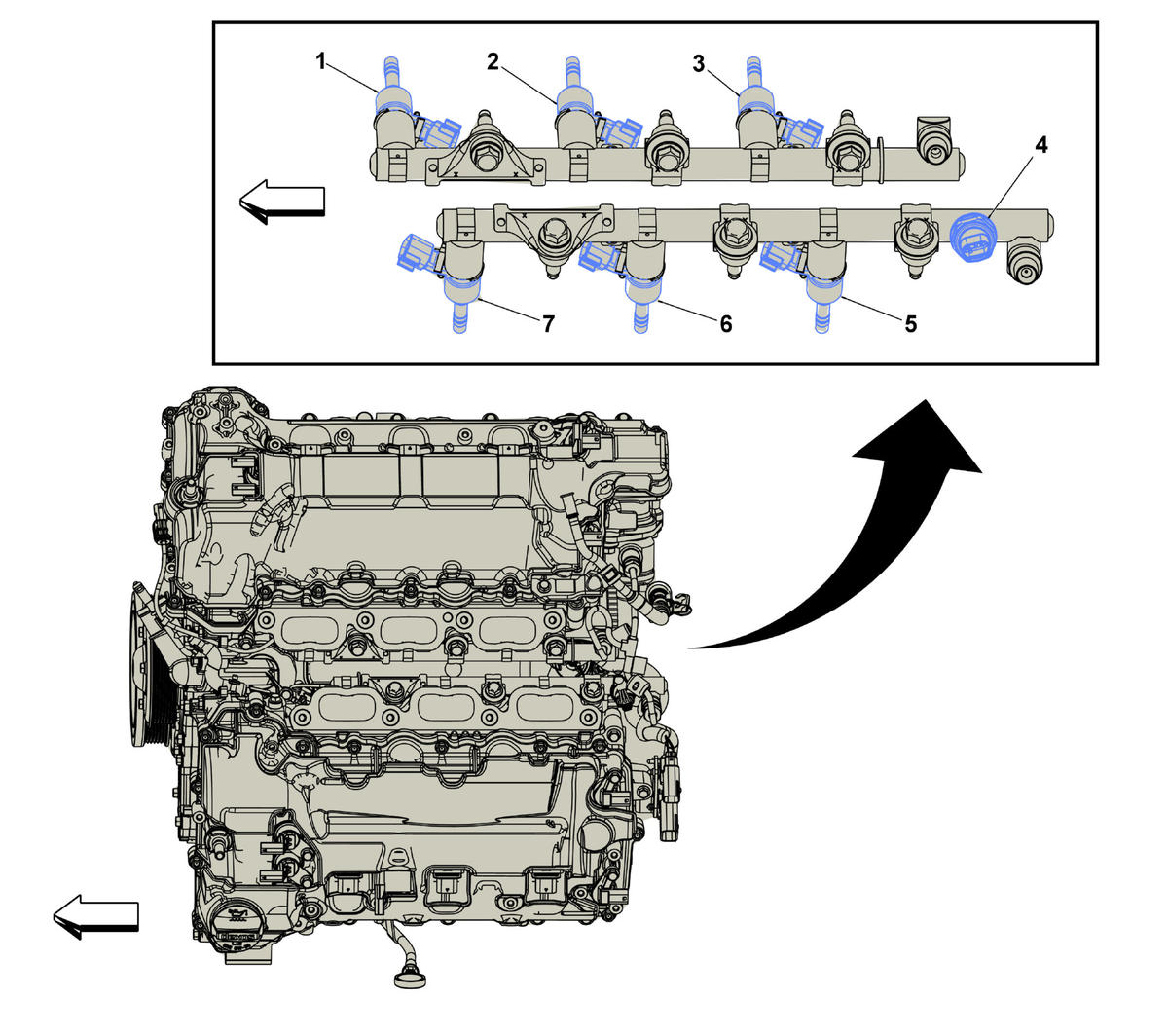 1
2
3
4
7
6
5