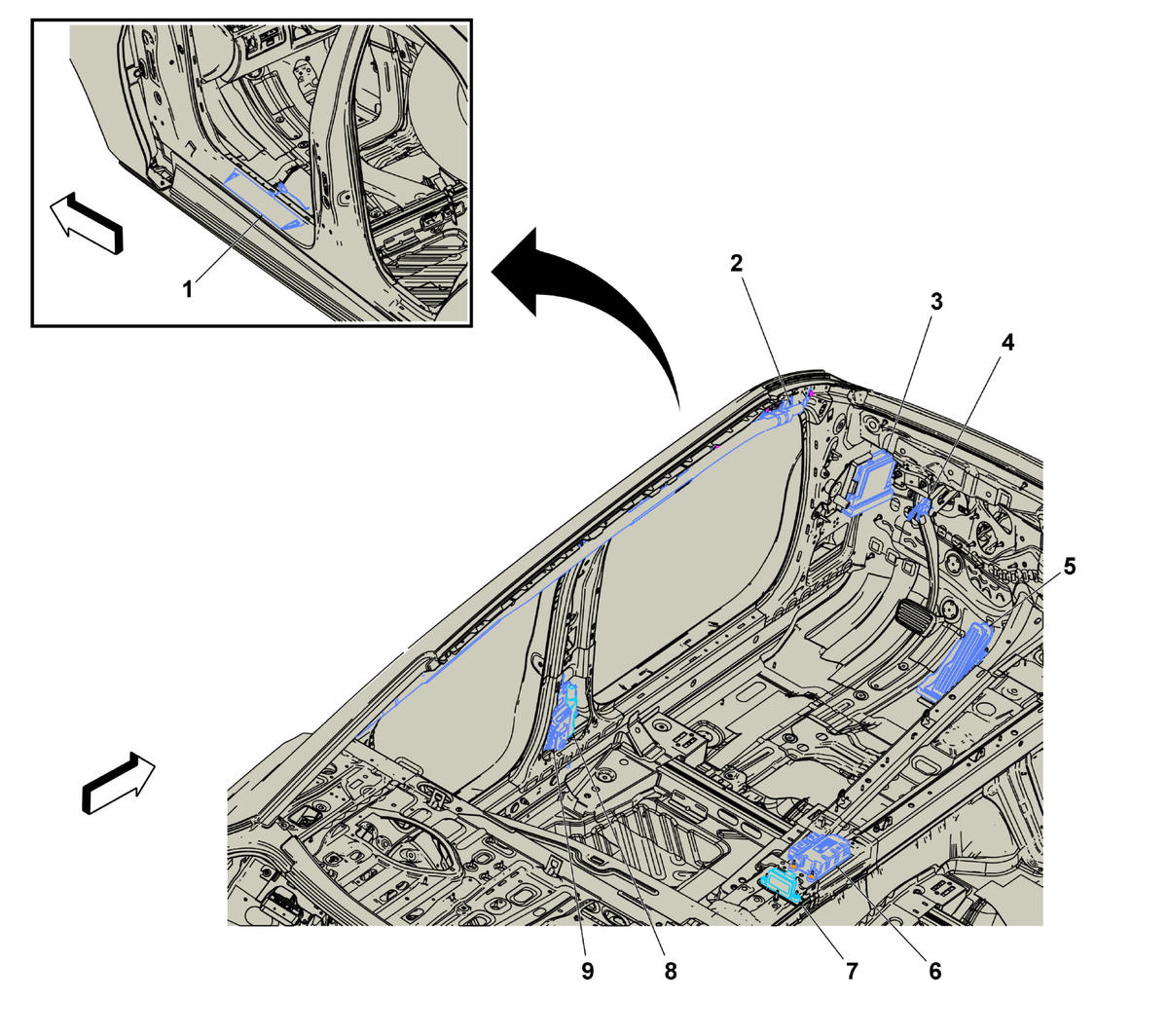 1
2
3
4
5
9
8
7
6