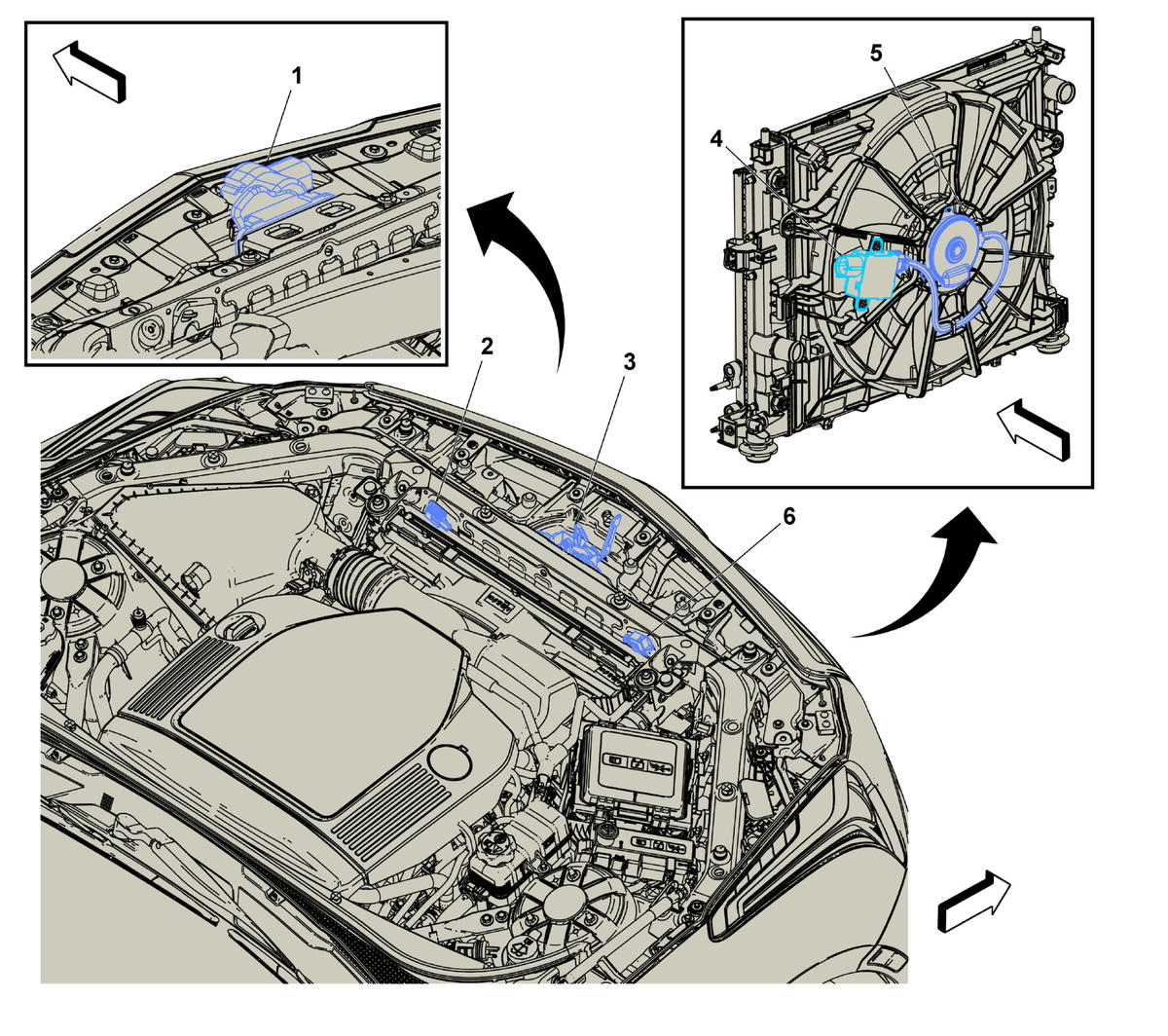 1
5
4
2
3
6