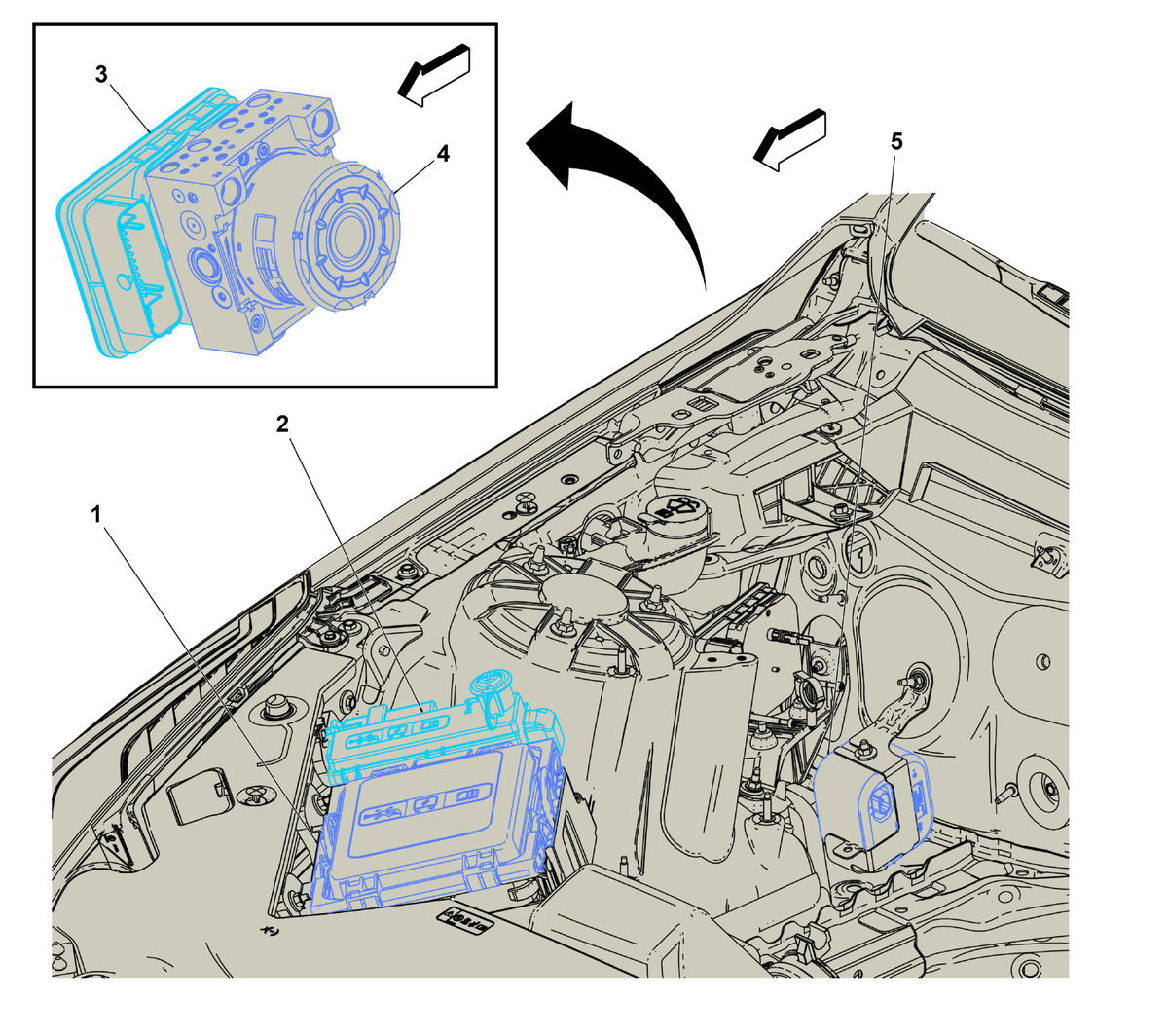 3
4
5
2
1