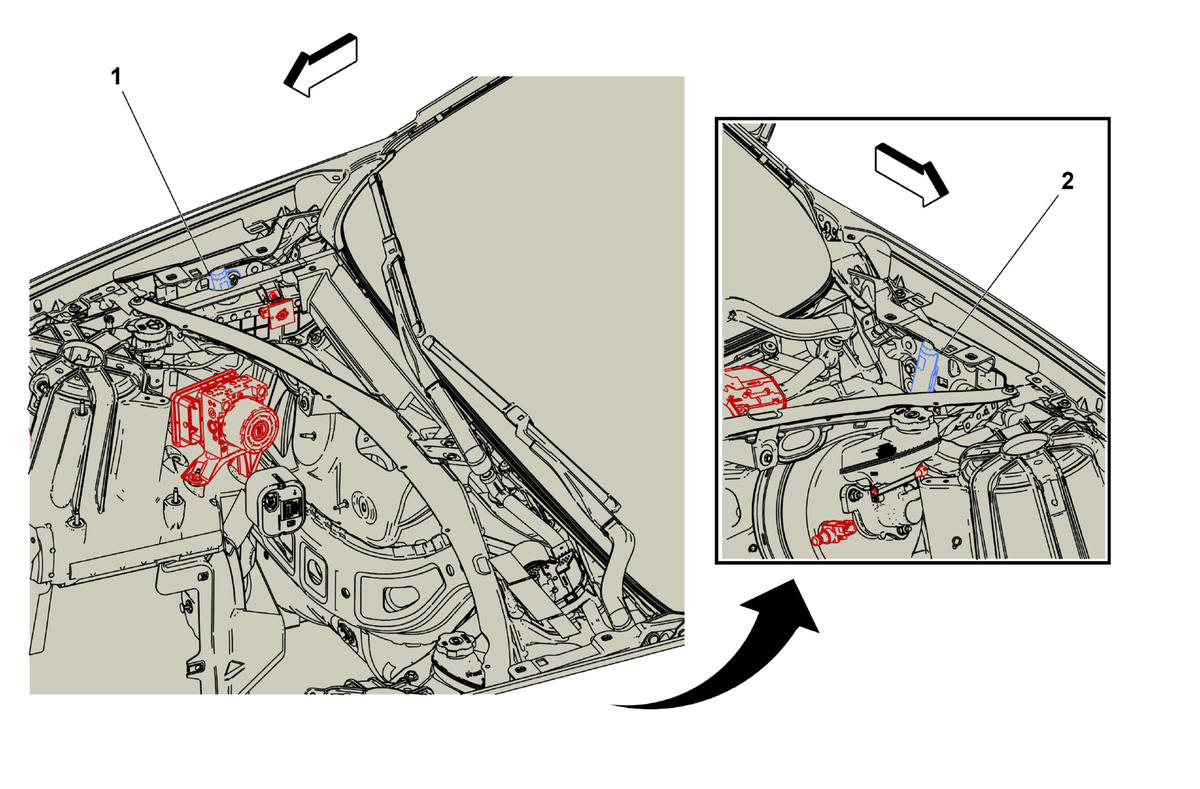 1

2