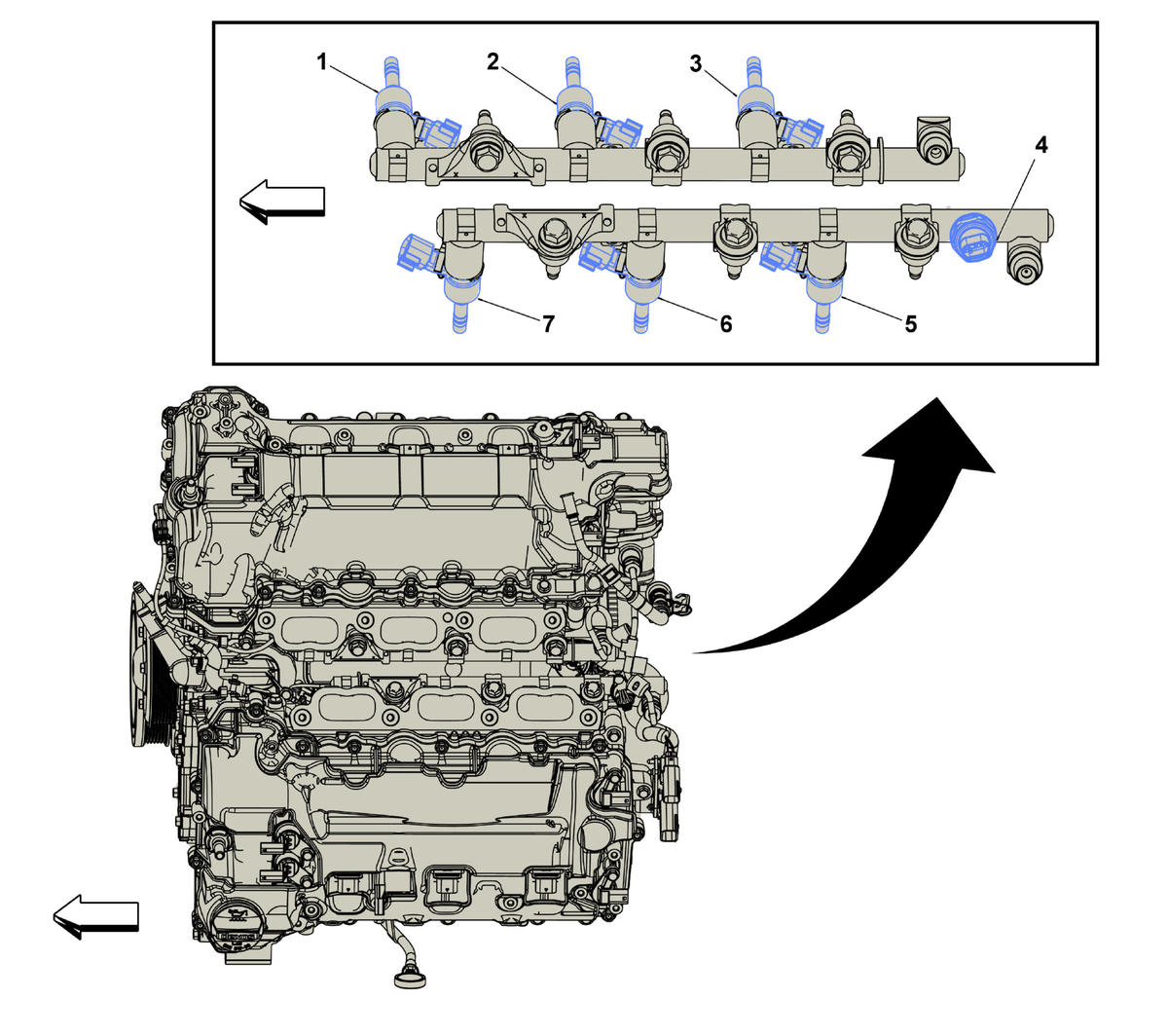 1
2
3
4
7
6
5