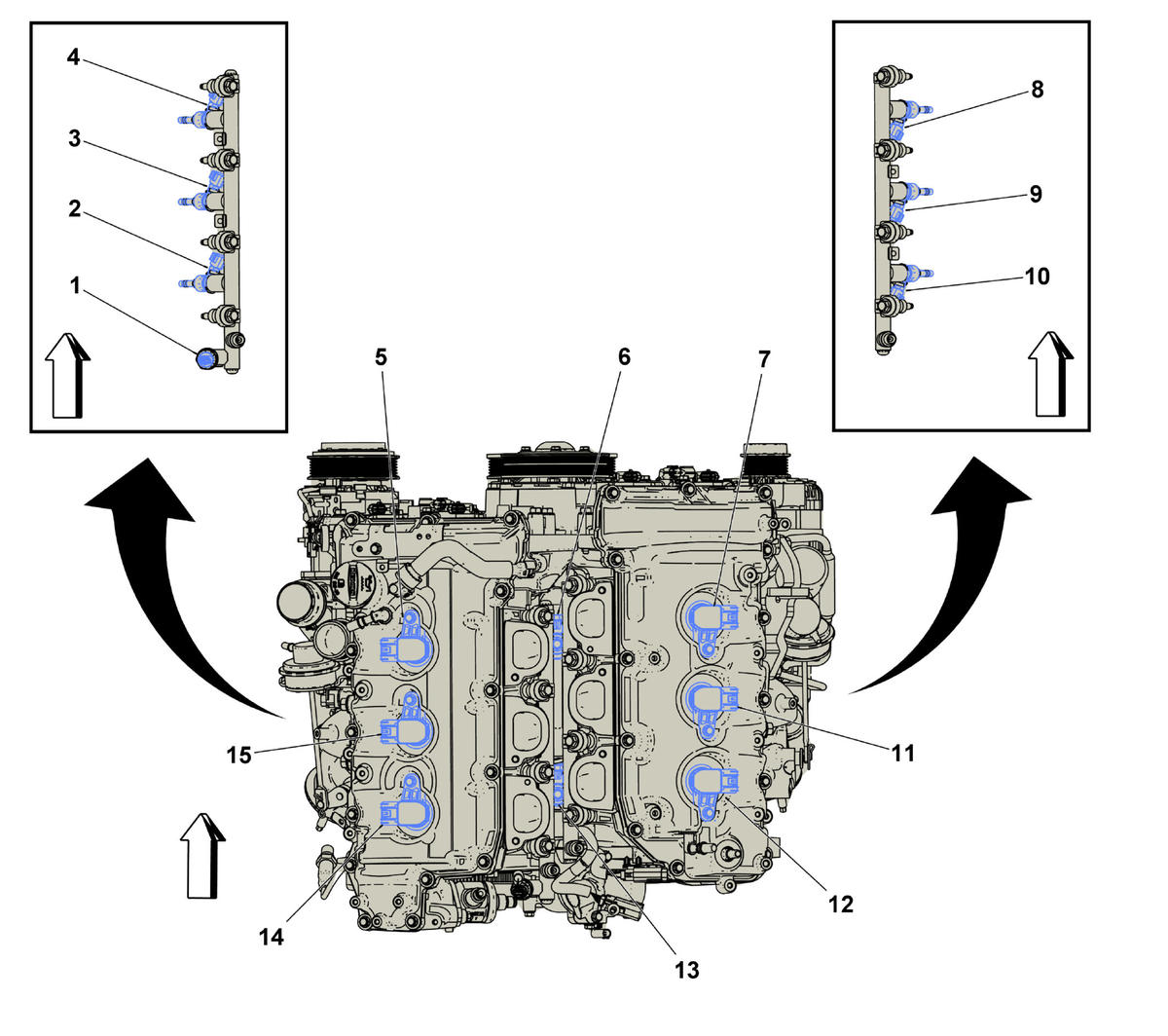 4
3
2
1
8
9
10
5
6
7
15
11
12
14
13