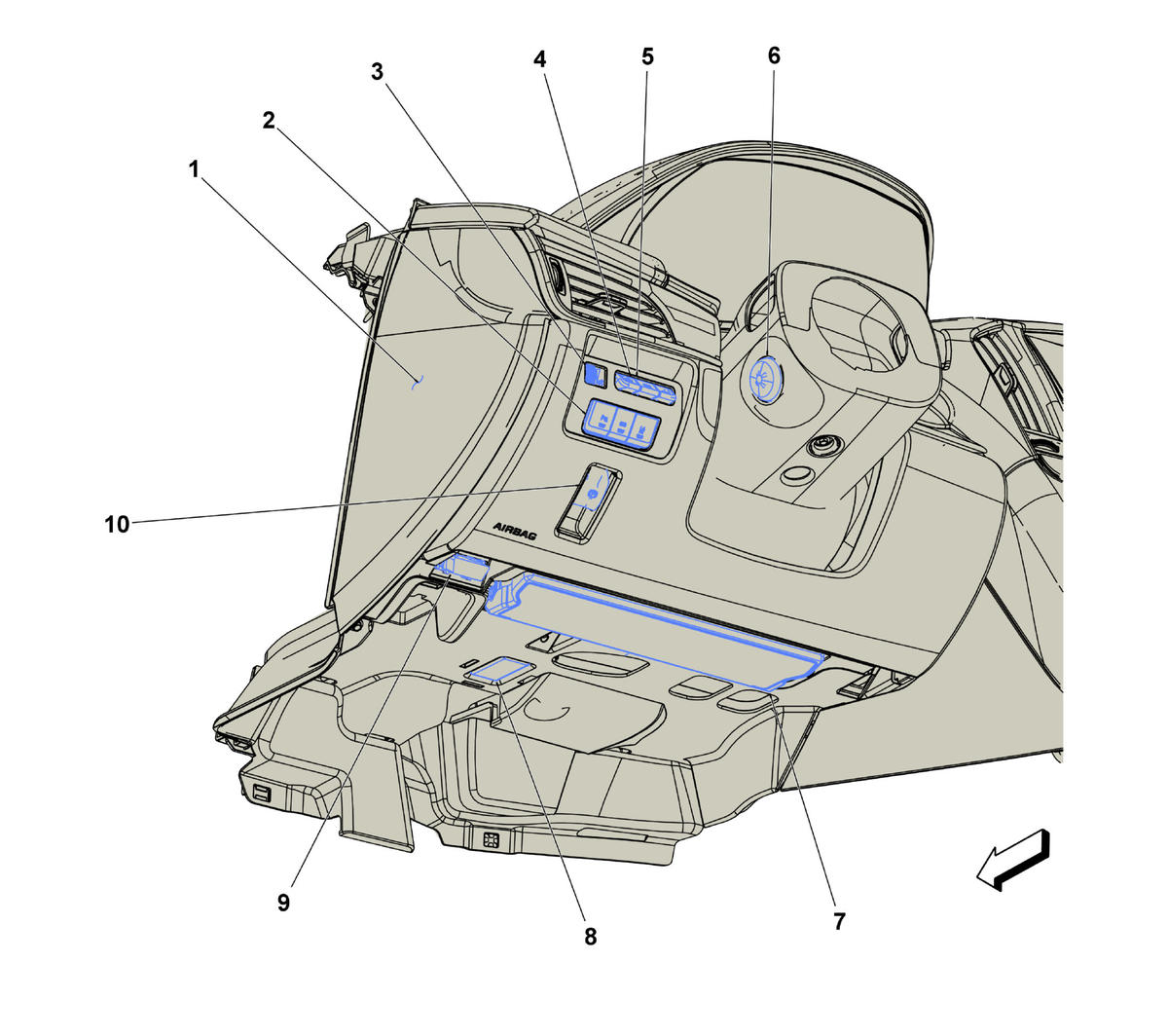 1
2
3
4
5
6
10
AIRBAG
9
8
7