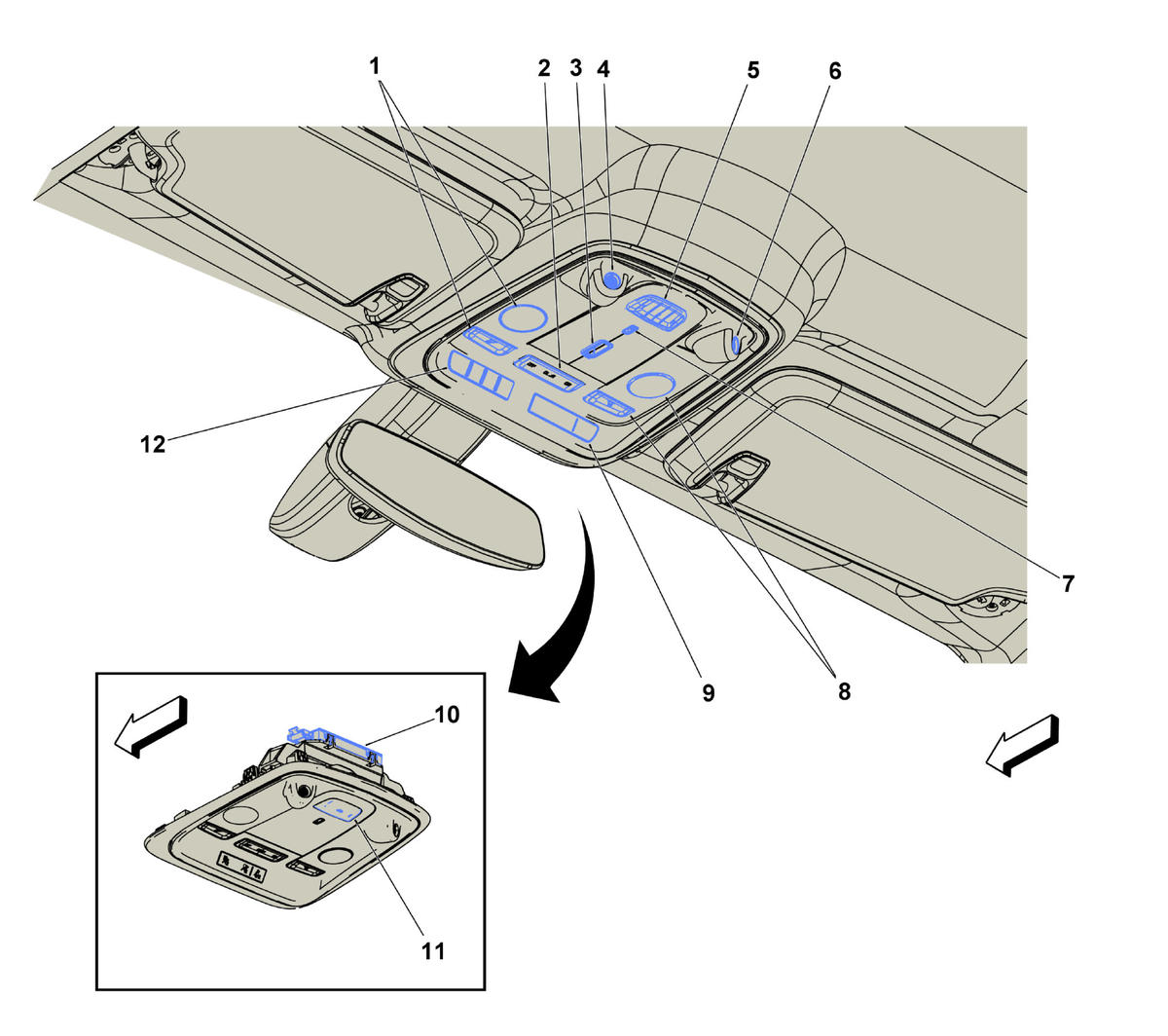 1
2
3
4
5
6
12
7
9
8
10
11