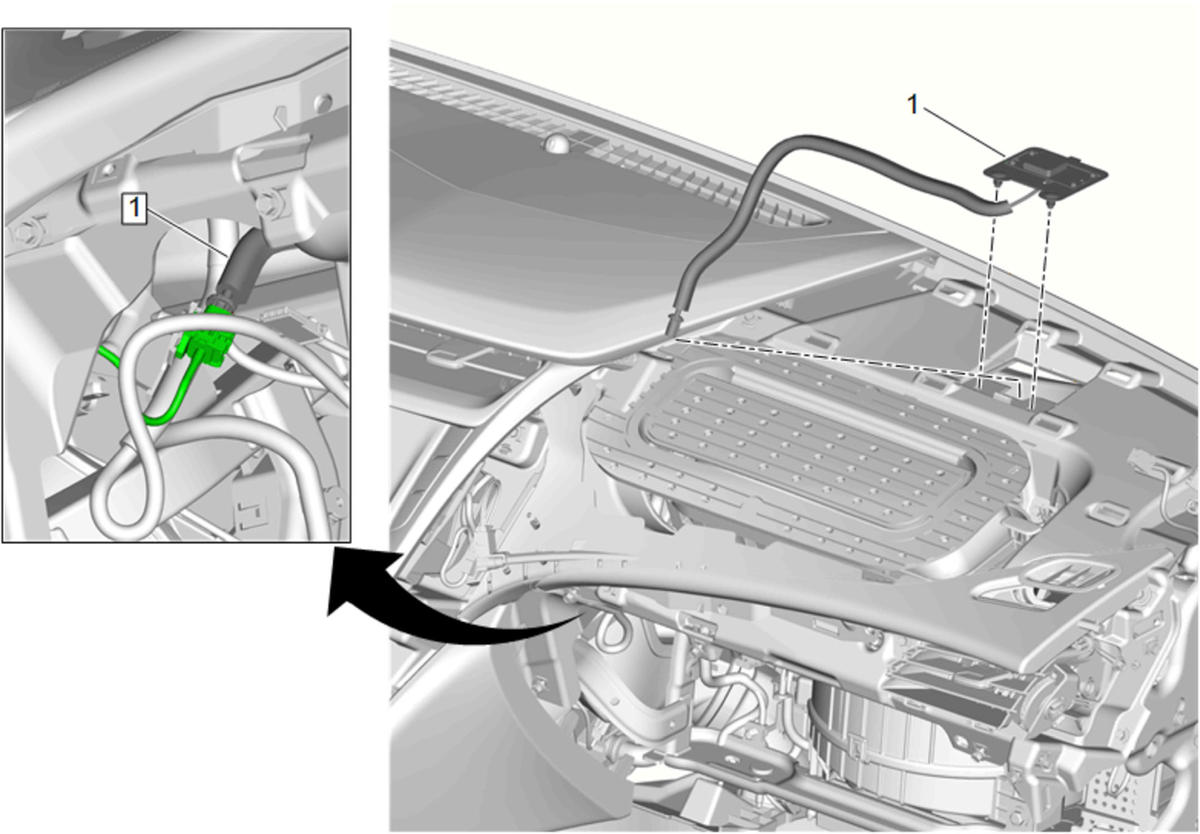 1

1