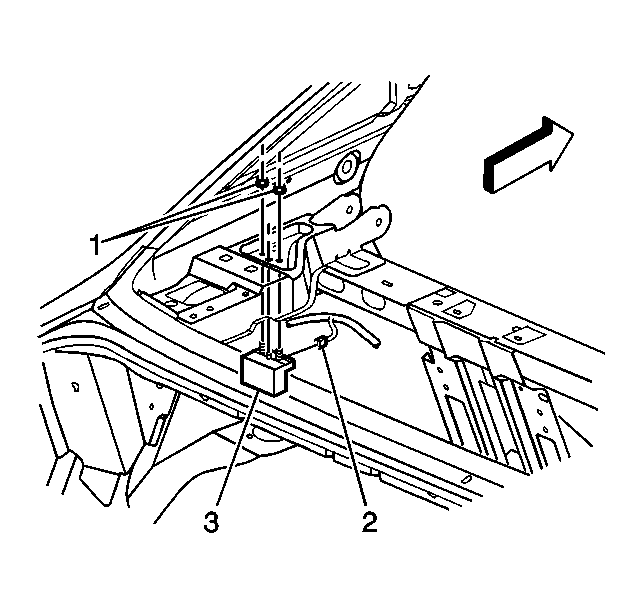 1
3
2