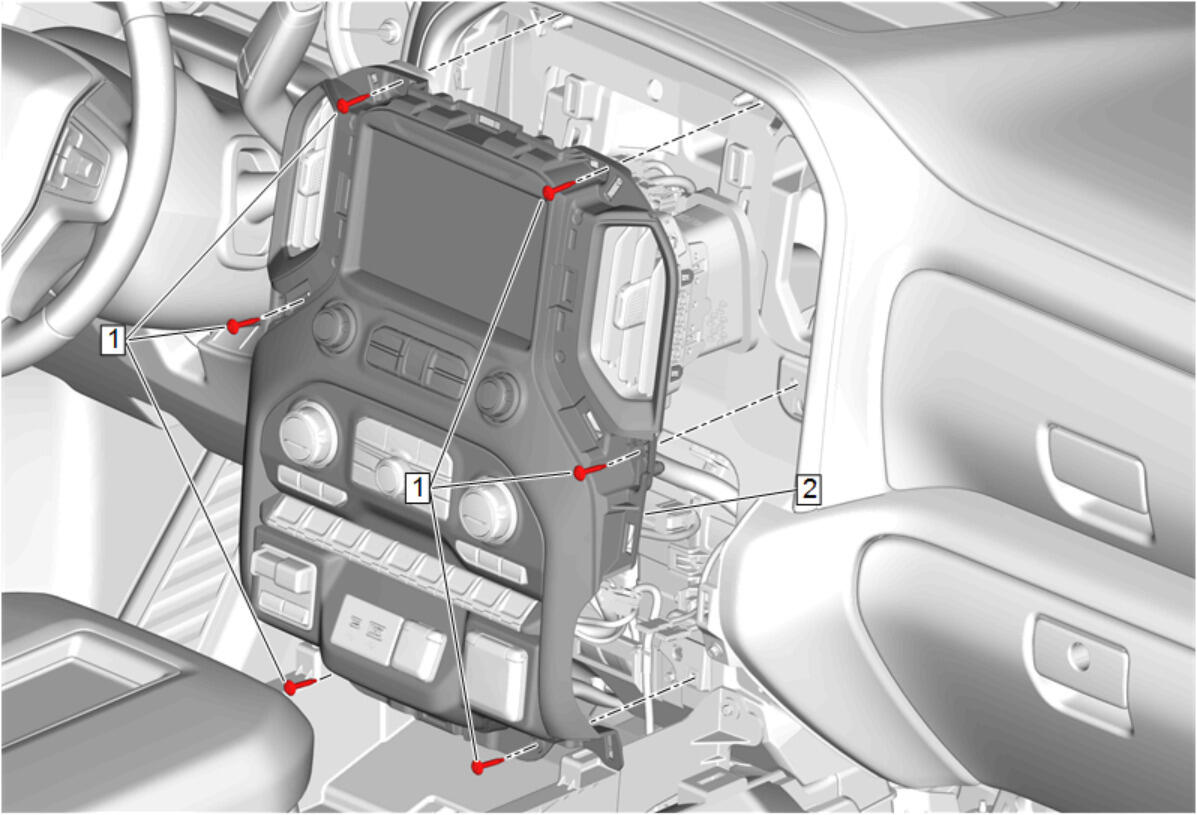 1
1
2