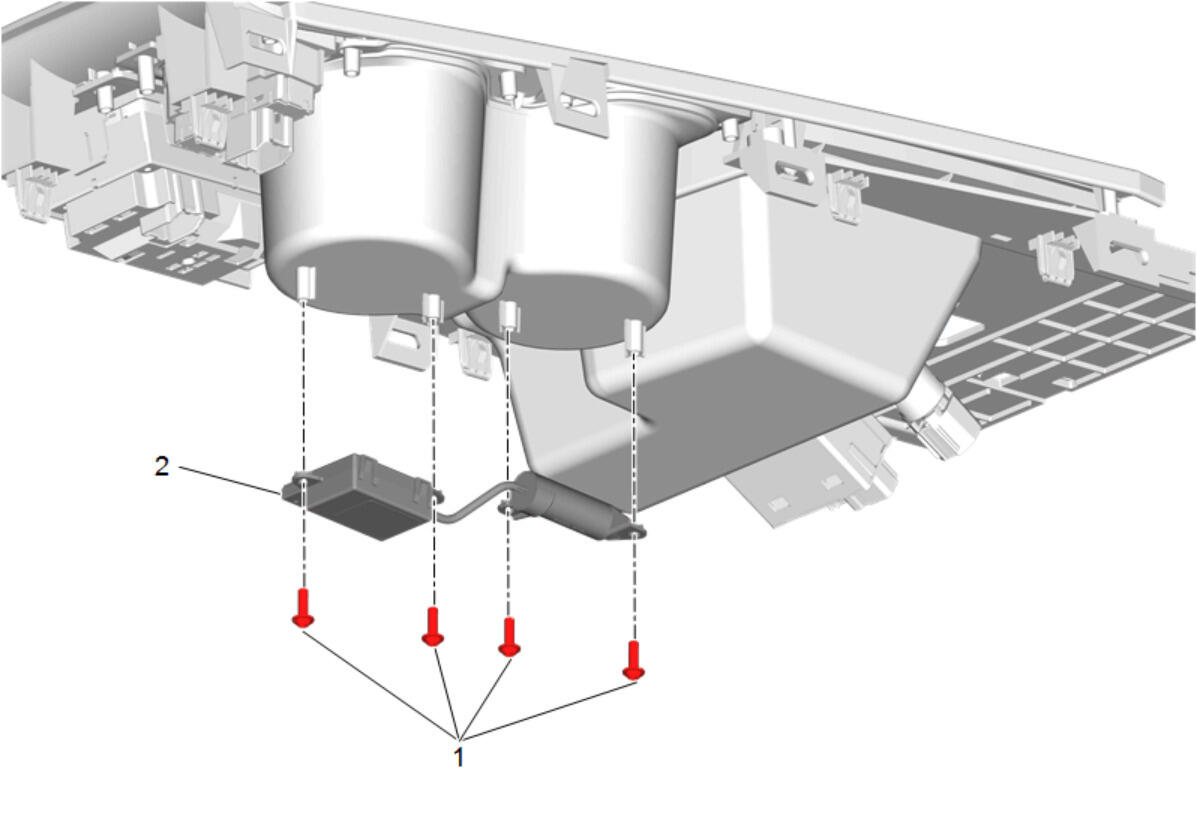 2

1