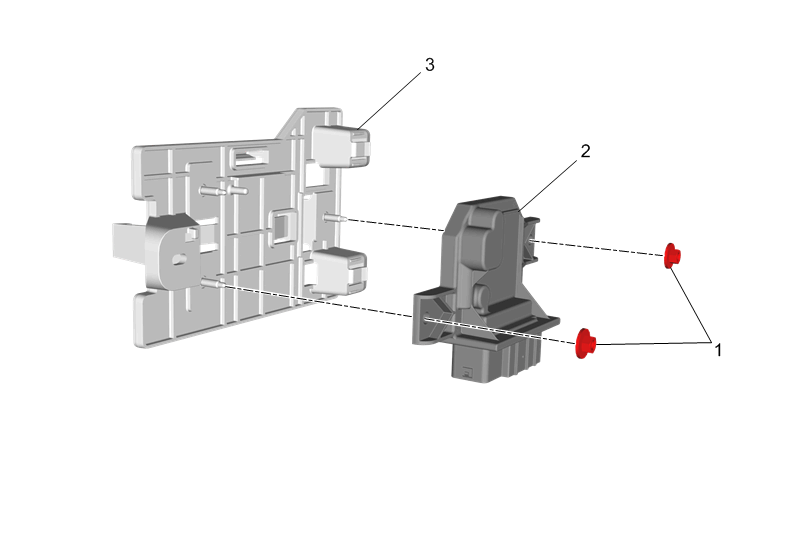 3

2

1