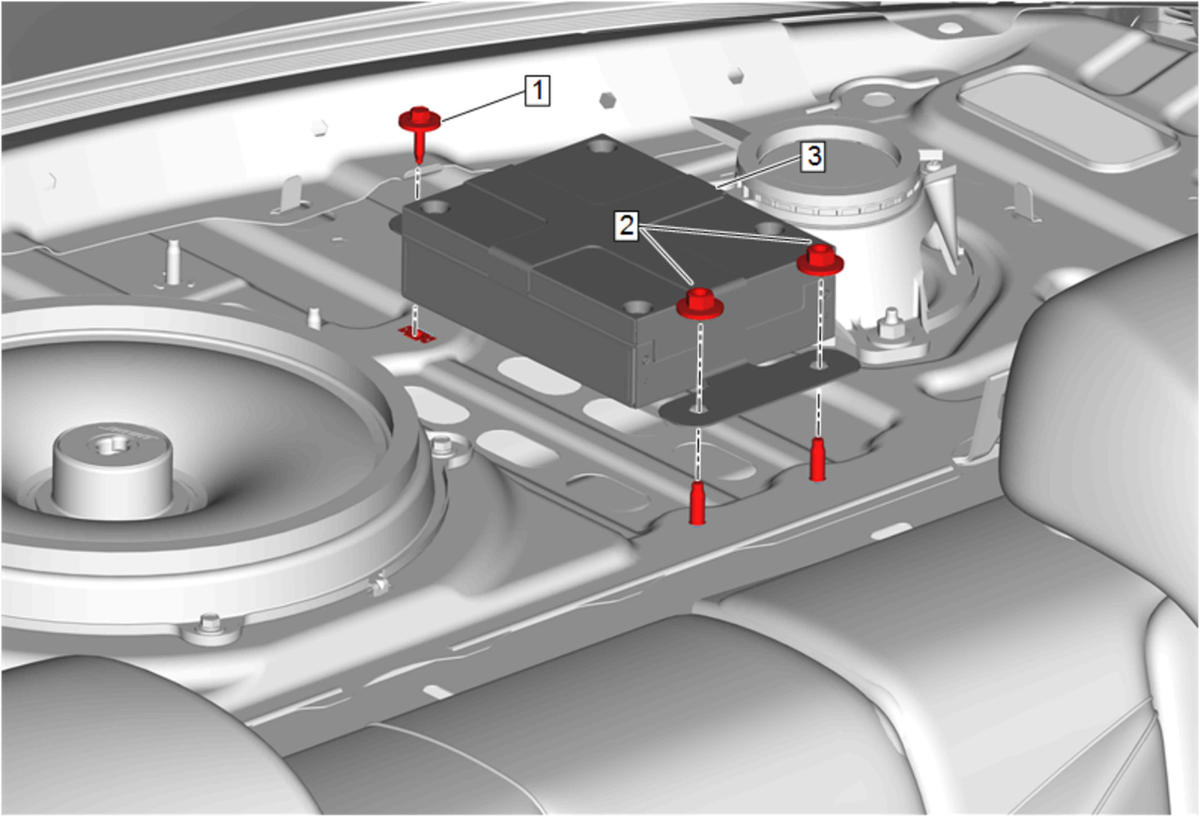 1
3
2