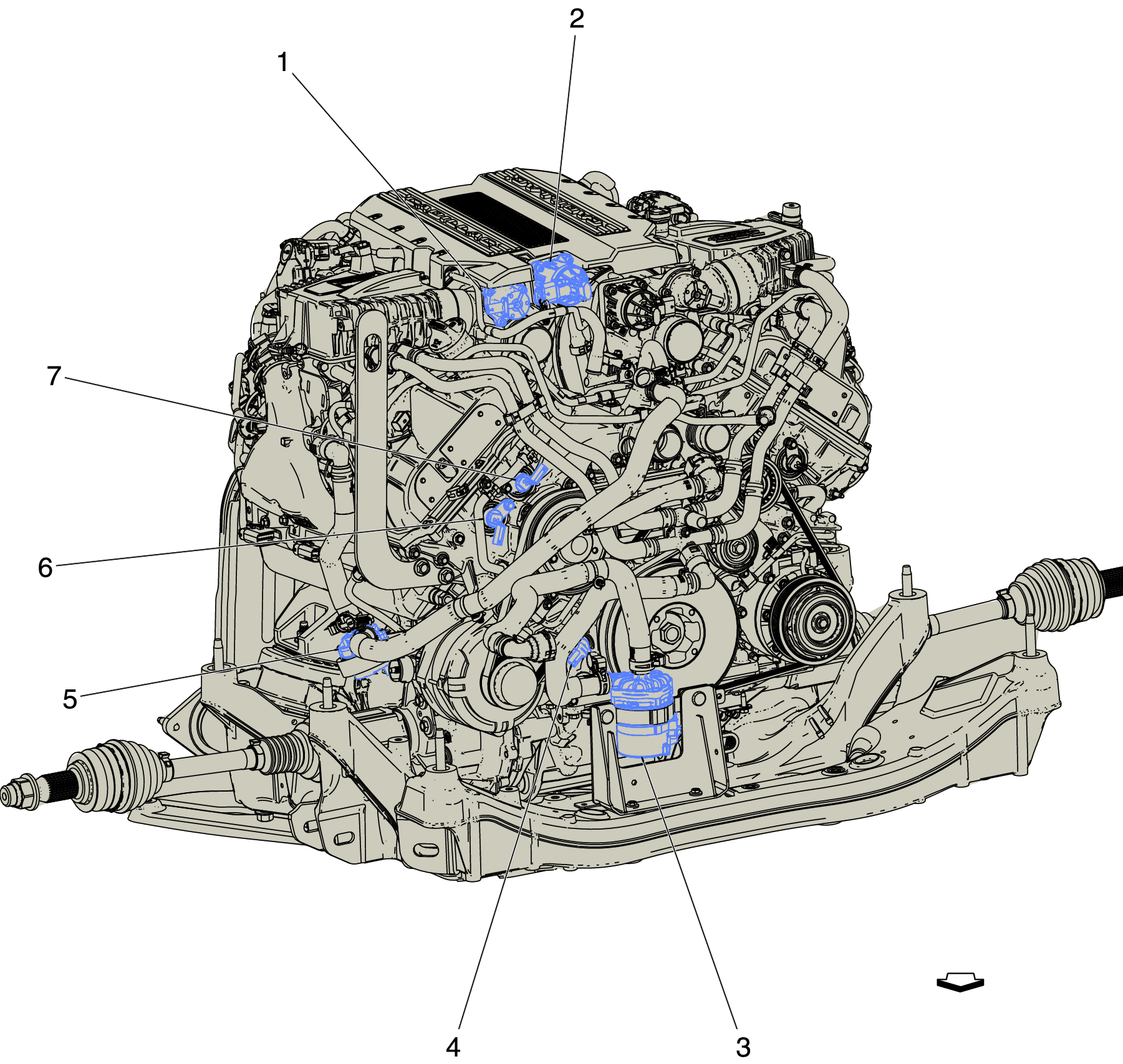 2
1
7
6
5
4
3