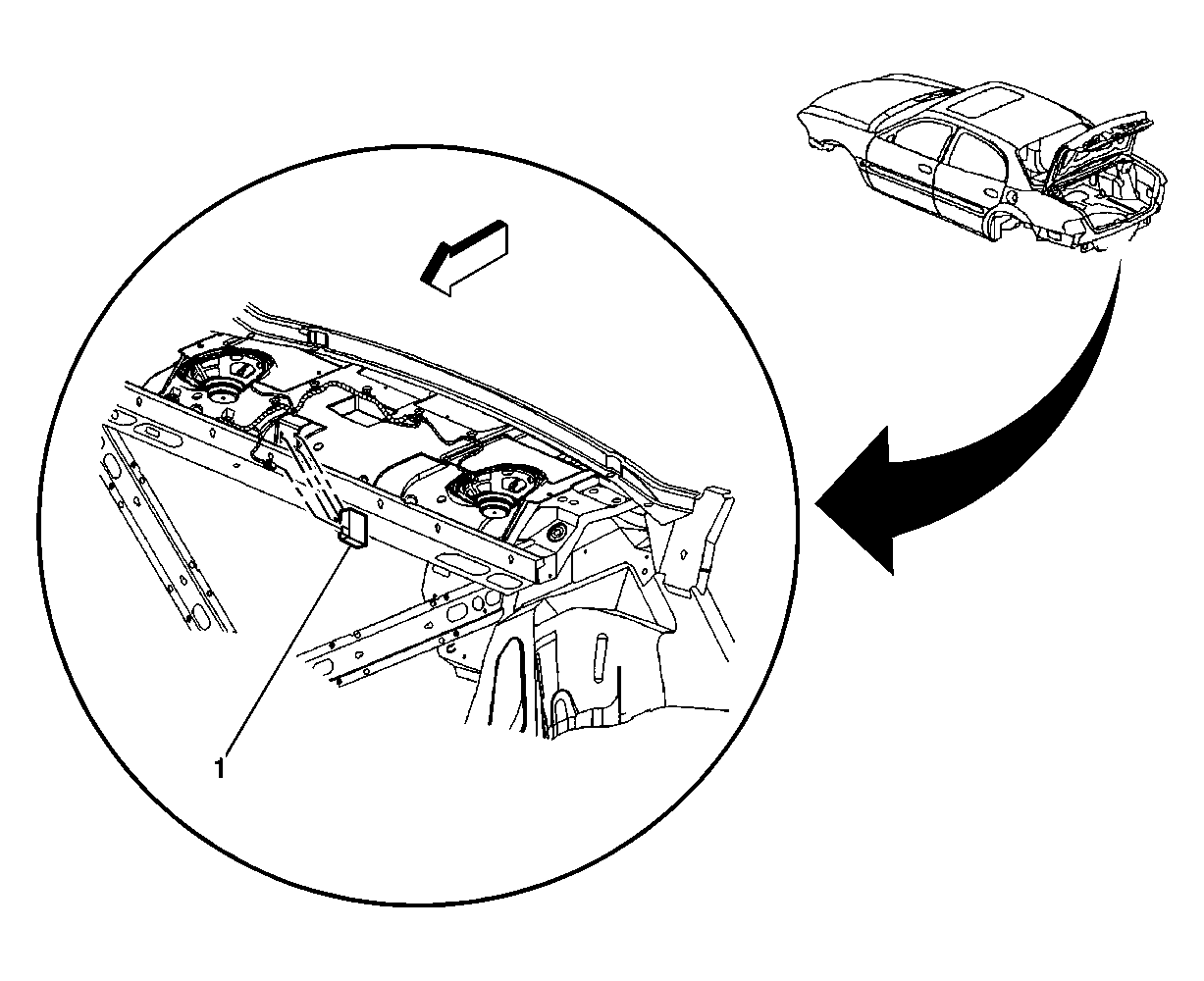 1