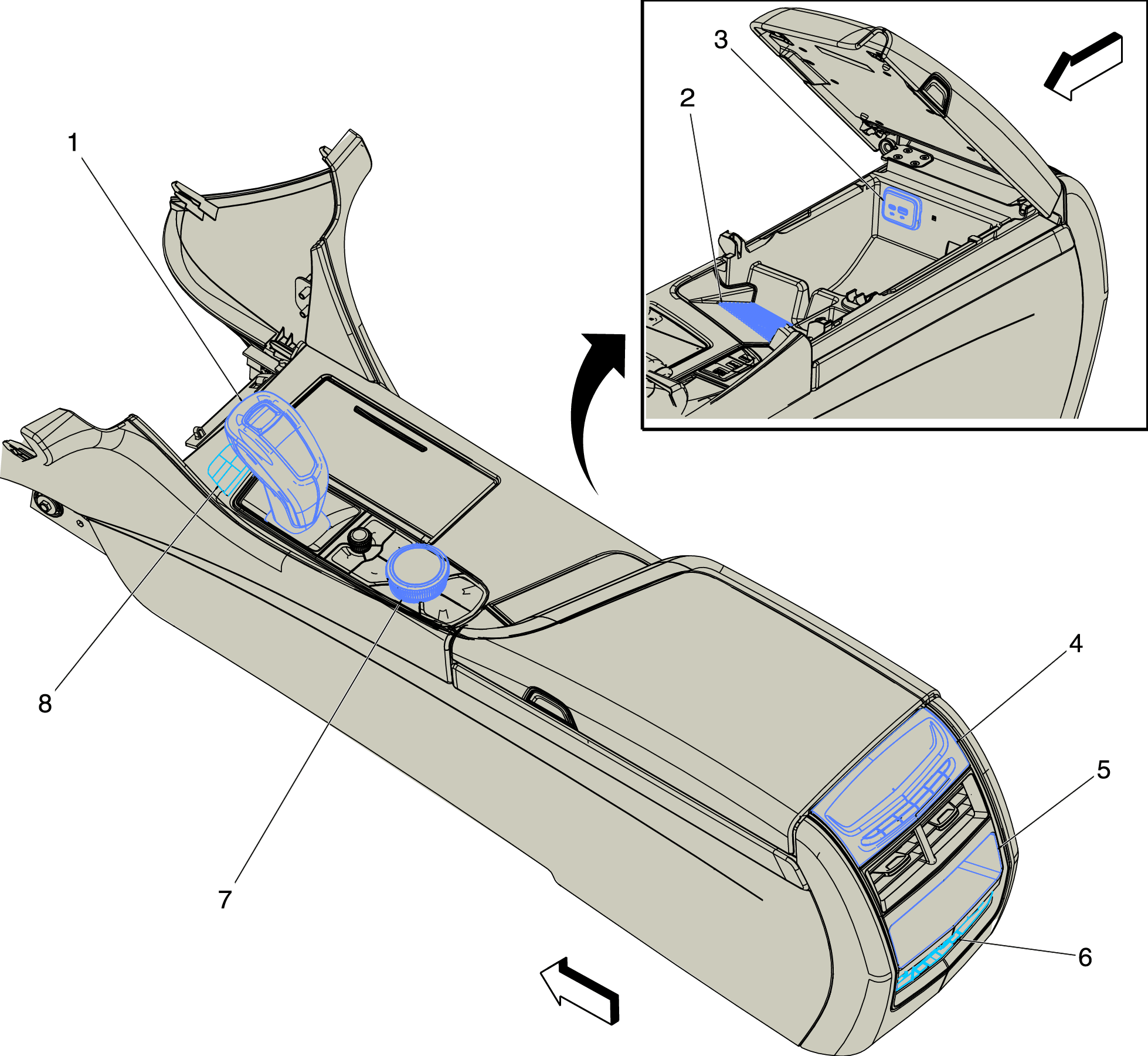 3
2
1
4
5
8
7
6