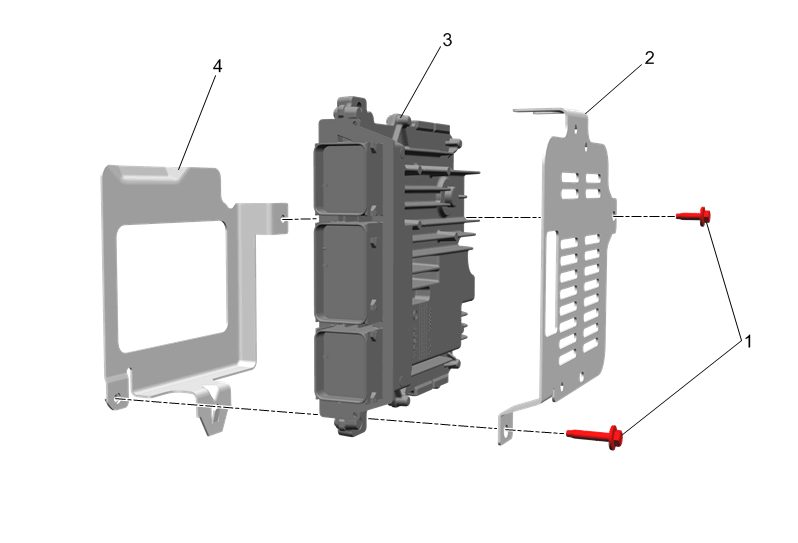 4
3
2
1