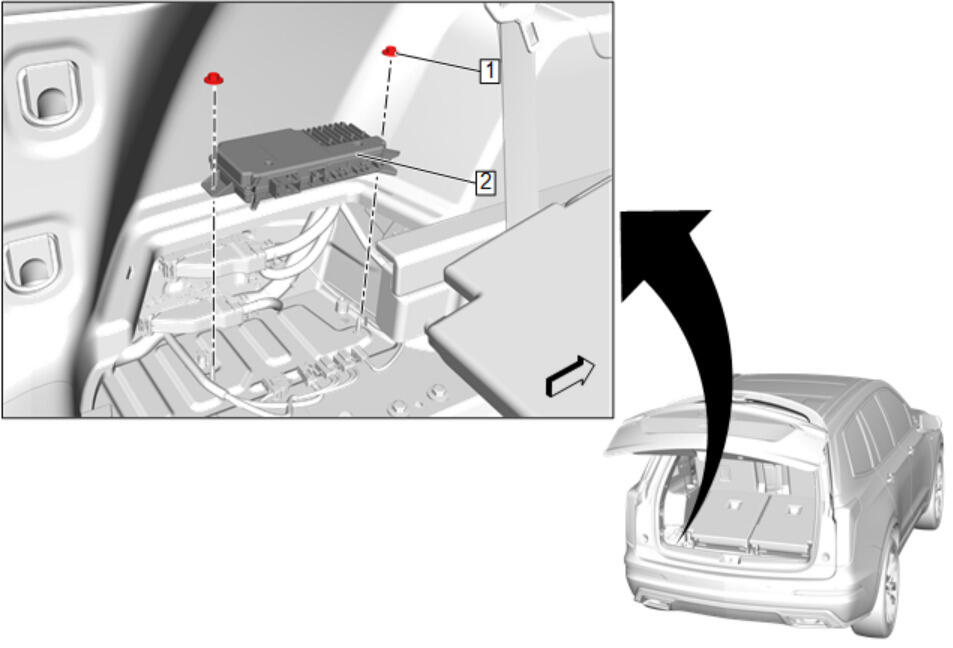 1
2