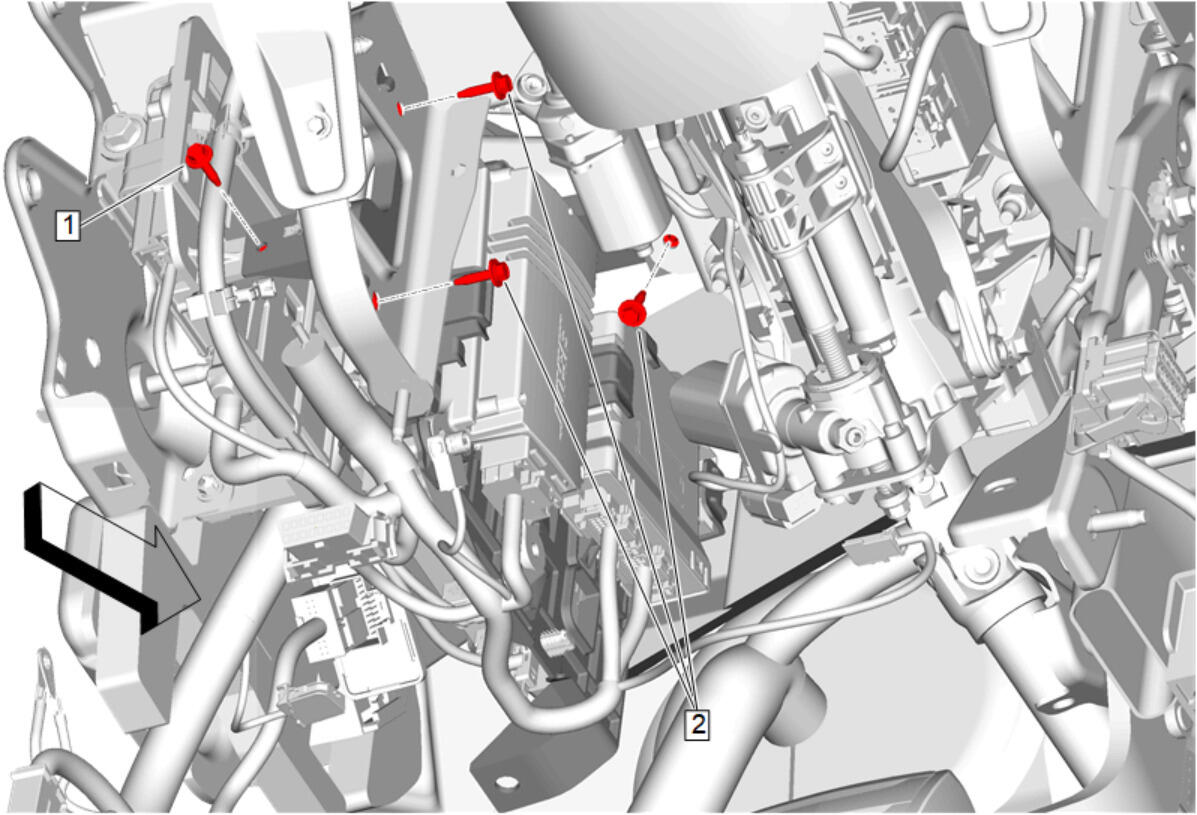 1
2