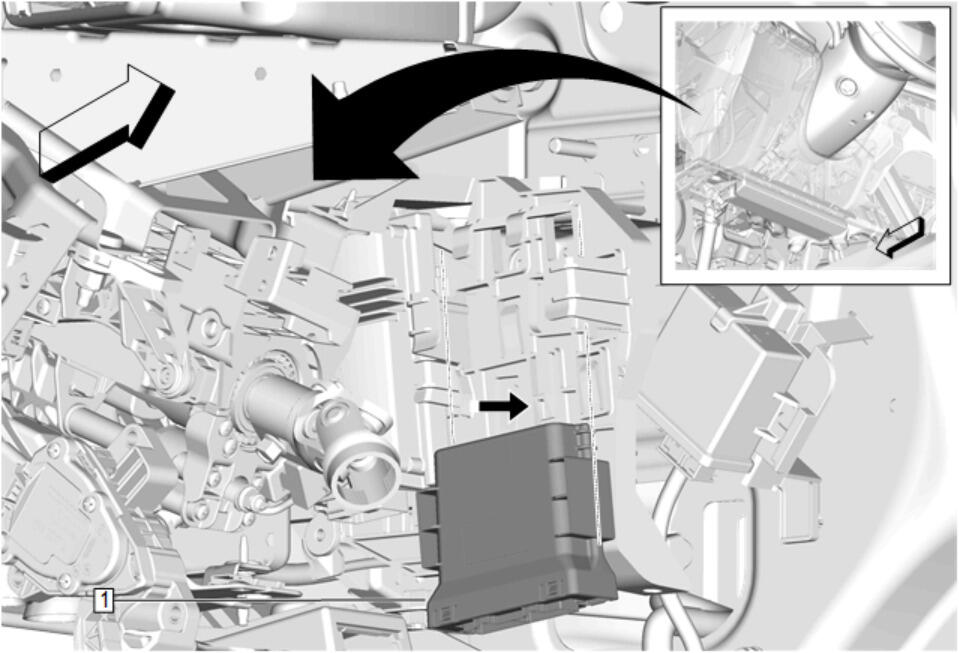 1