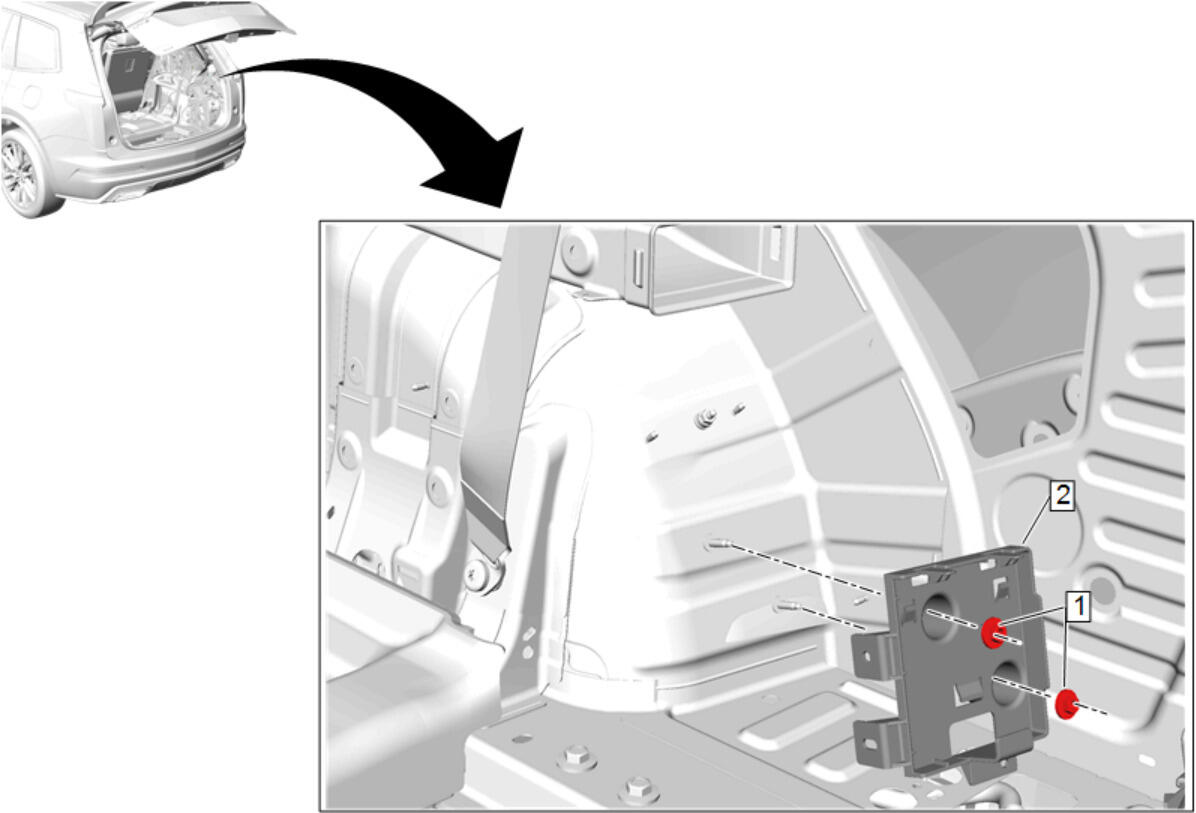 2

1