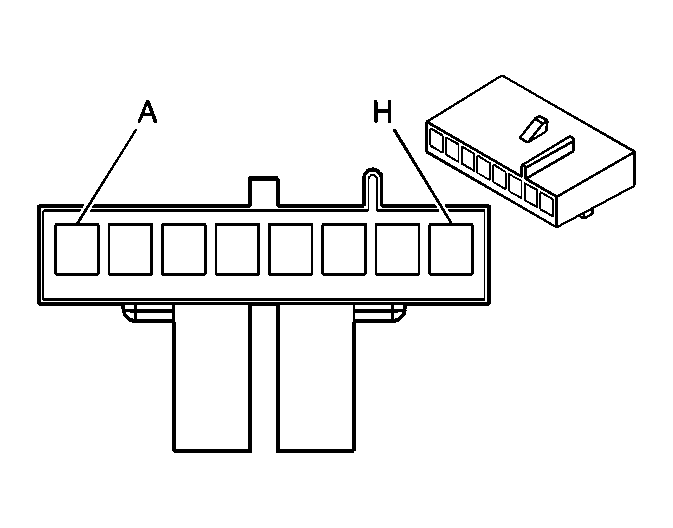 A
H