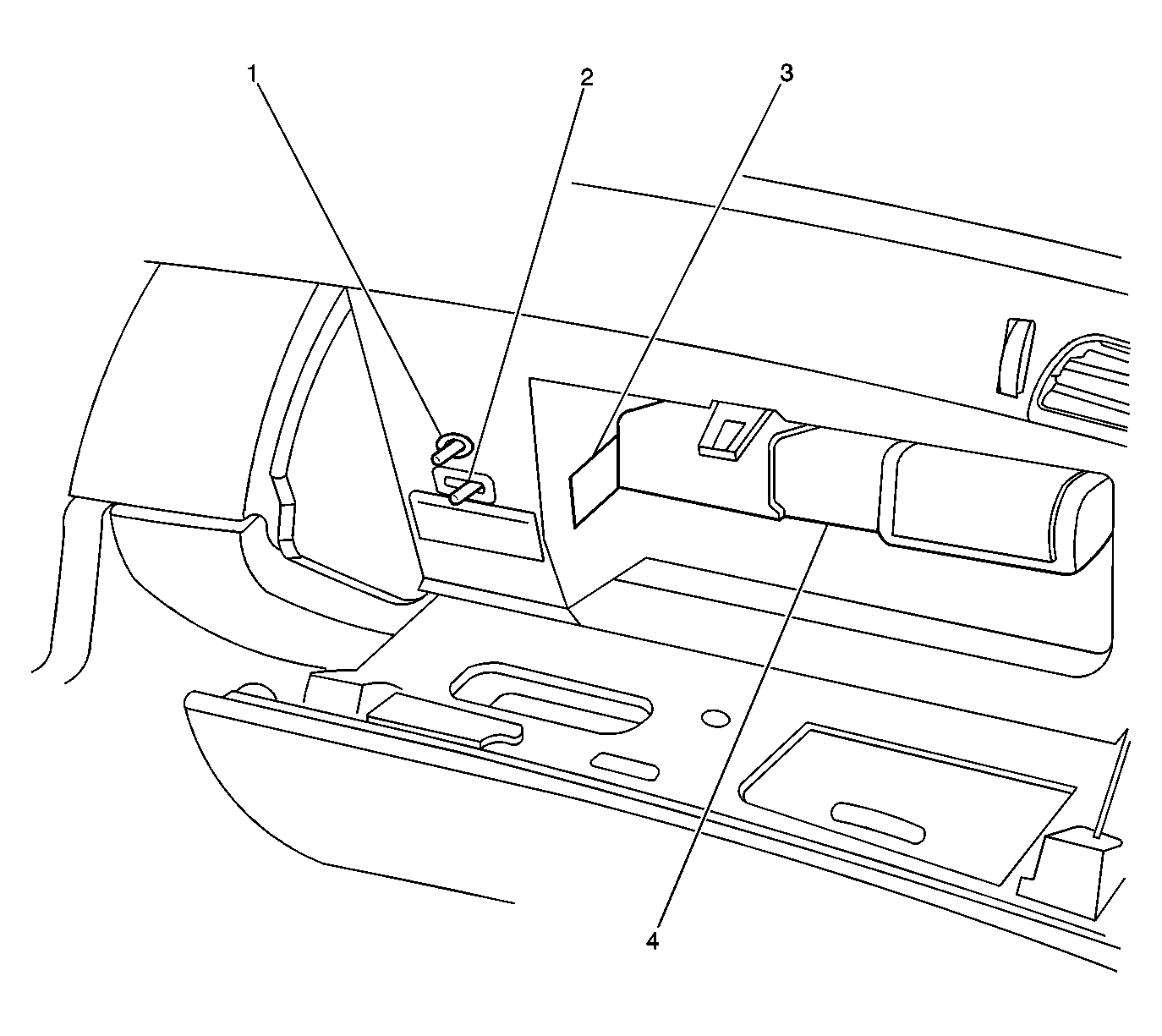 1
2
3
4