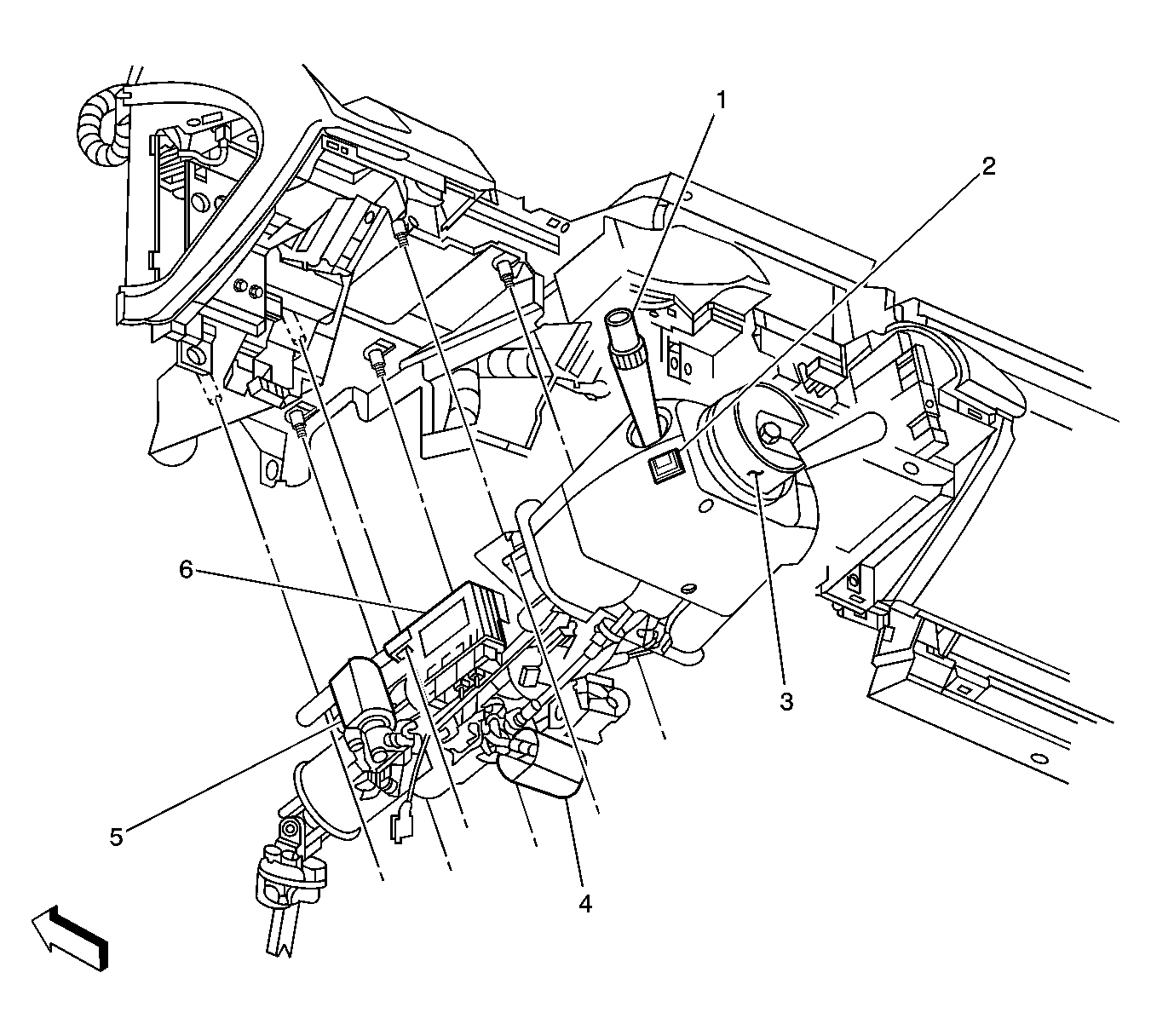 1
2
6
3
5
4