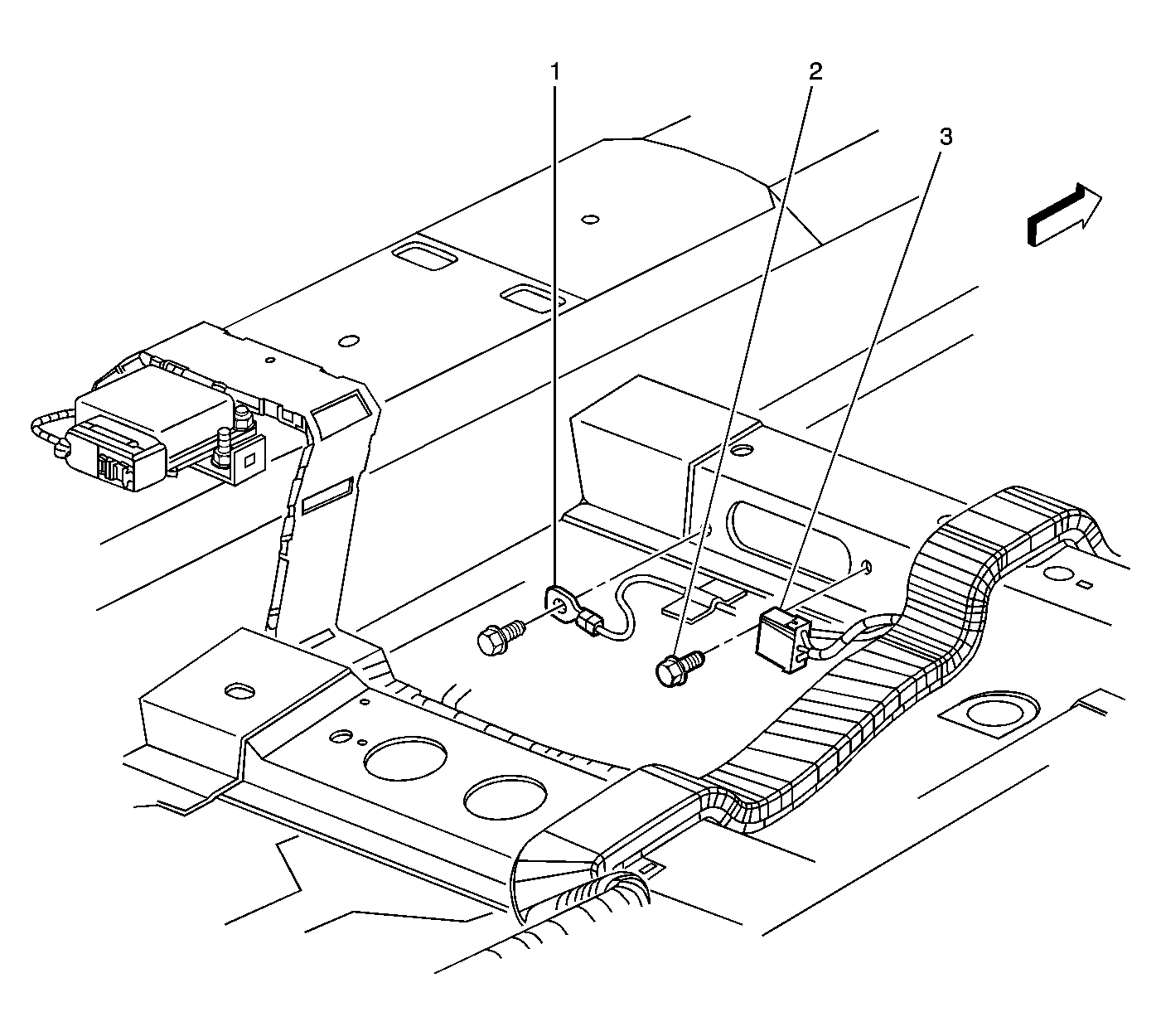 1
2
3