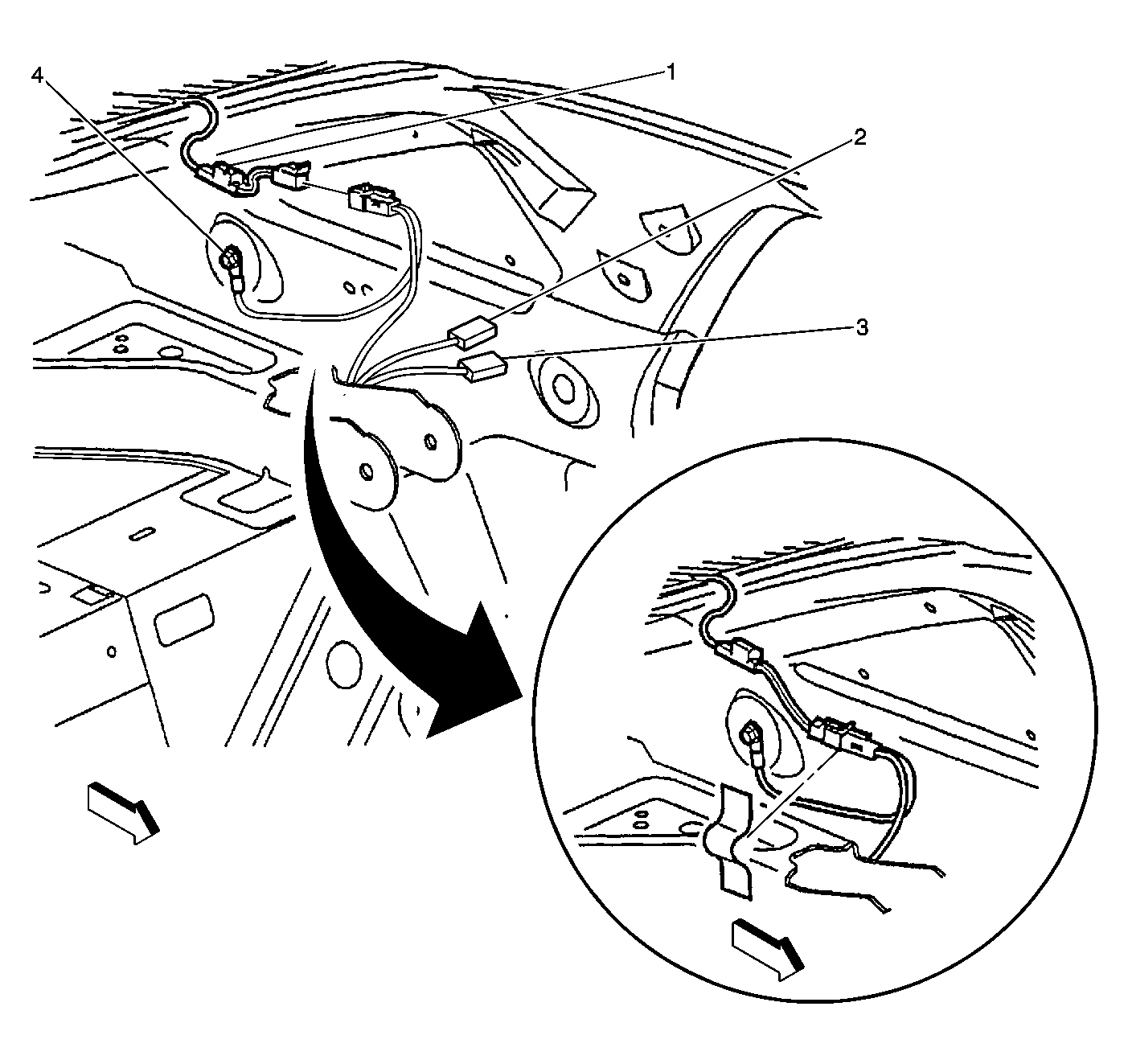 4
1
2
3